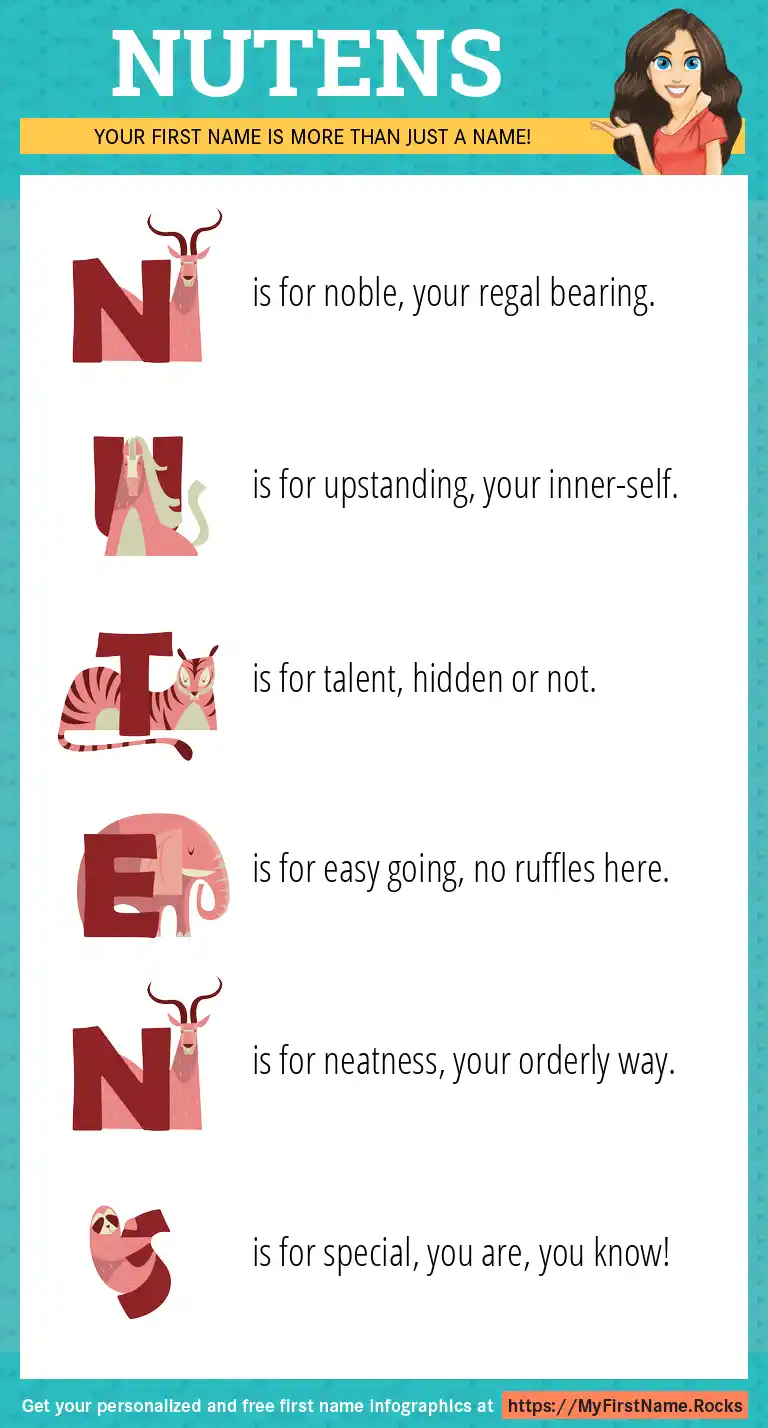 NUTENS

YOUR FIRST NAME IS MORE THAN JUST A NAME!

N is for noble, your regal bearing.

U is for upstanding, your inner-self.

T is for talent, hidden or not.

E is for easy going, no ruffles here.

N is for neatness, your orderly way.

S is for special, you are, you know!

Get your personalized and free first name infographics at https://MyFirstName.Rocks