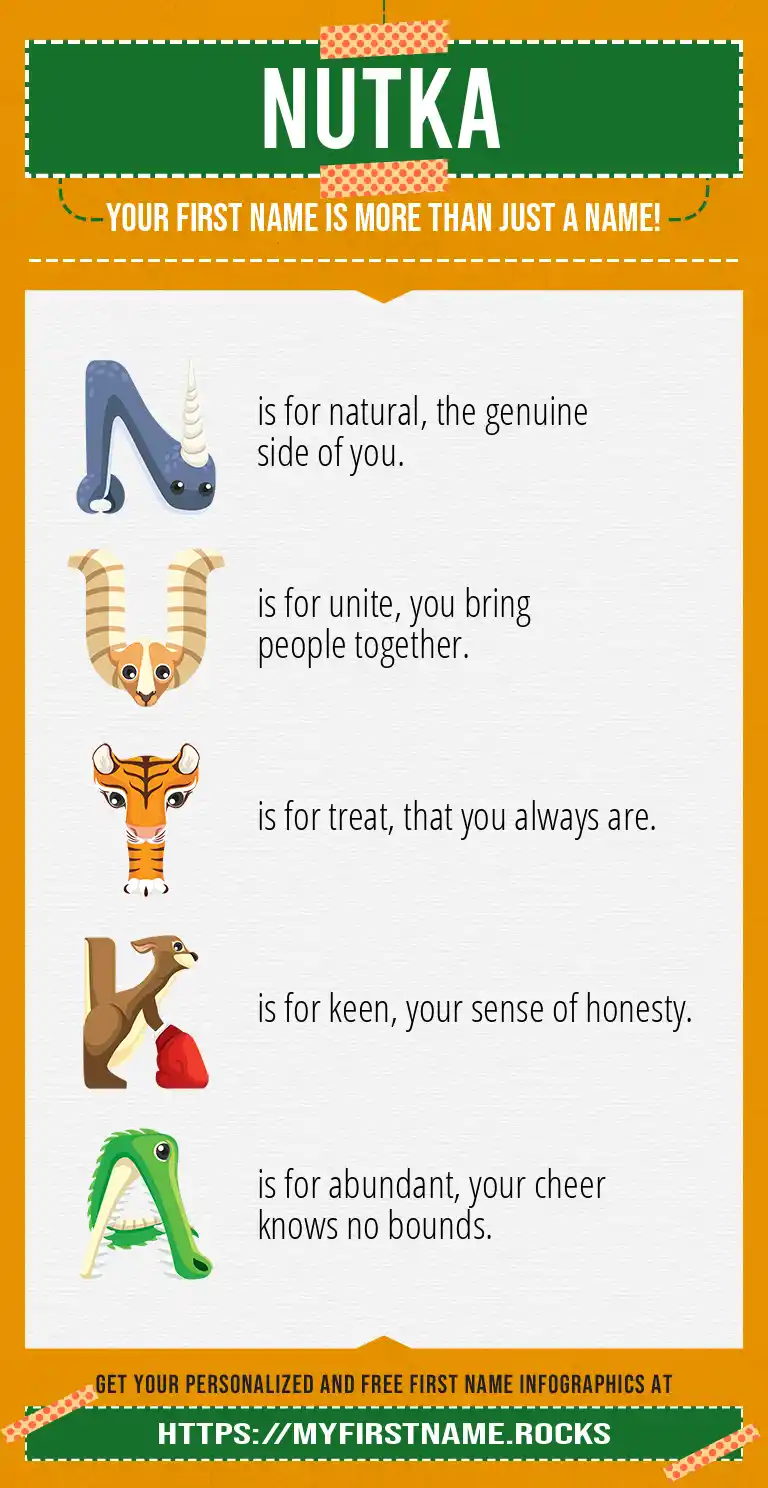 NUTKA

YOUR FIRST NAME IS MORE THAN JUST A NAME!

N is for natural, the genuine side of you.

U is for unite, you bring people together.

T is for treat, that you always are.

K is for keen, your sense of honesty.

A is for abundant, your cheer knows no bounds.

GET YOUR PERSONALIZED AND FREE FIRST NAME INFOGRAPHICS AT

HTTPS://MYFIRSTNAME.ROCKS