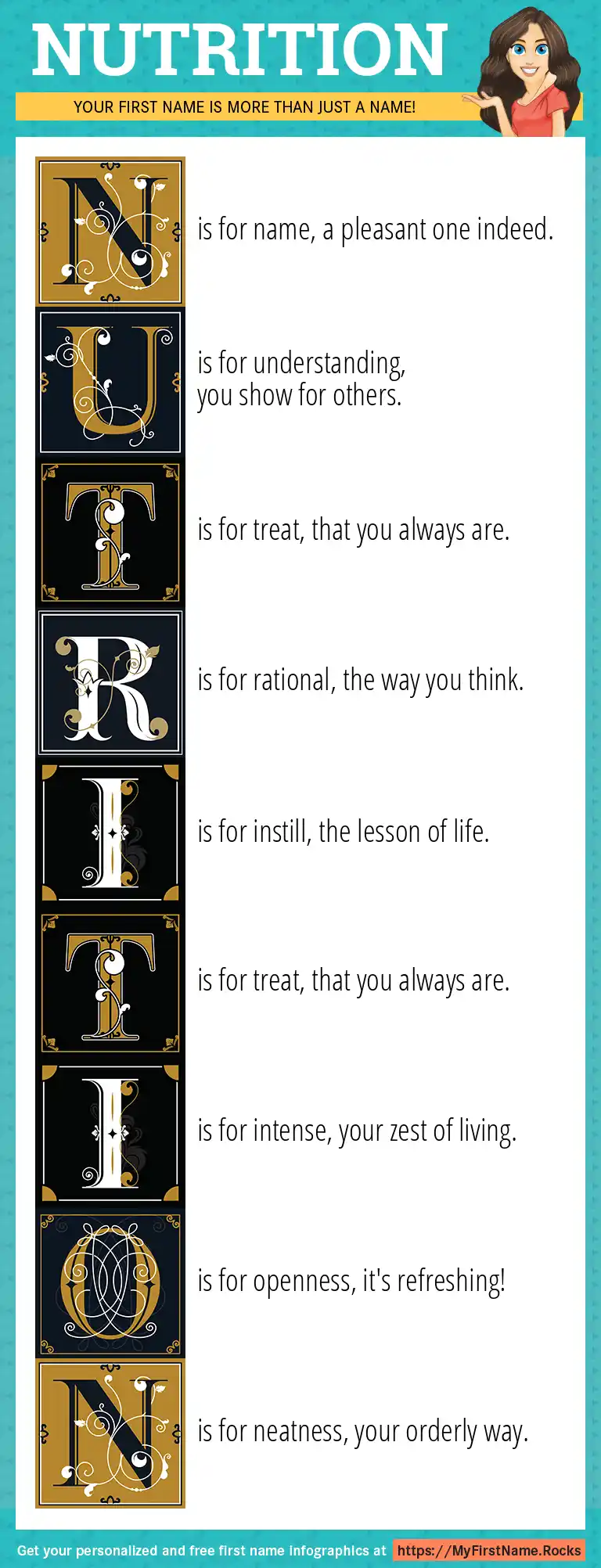 NUTRITION

YOUR FIRST NAME IS MORE THAN JUST A NAME!

N is for name, a pleasant one indeed.

U is for understanding, you show for others.

T is for treat, that you always are.

R is for rational, the way you think.

I is for instill, the lesson of life.

T is for treat, that you always are.

I is for intense, your zest of living.

O is for openness, it's refreshing!

N is for neatness, your orderly way.

Get your personalized and free first name infographics at https://MyFirstName.Rocks