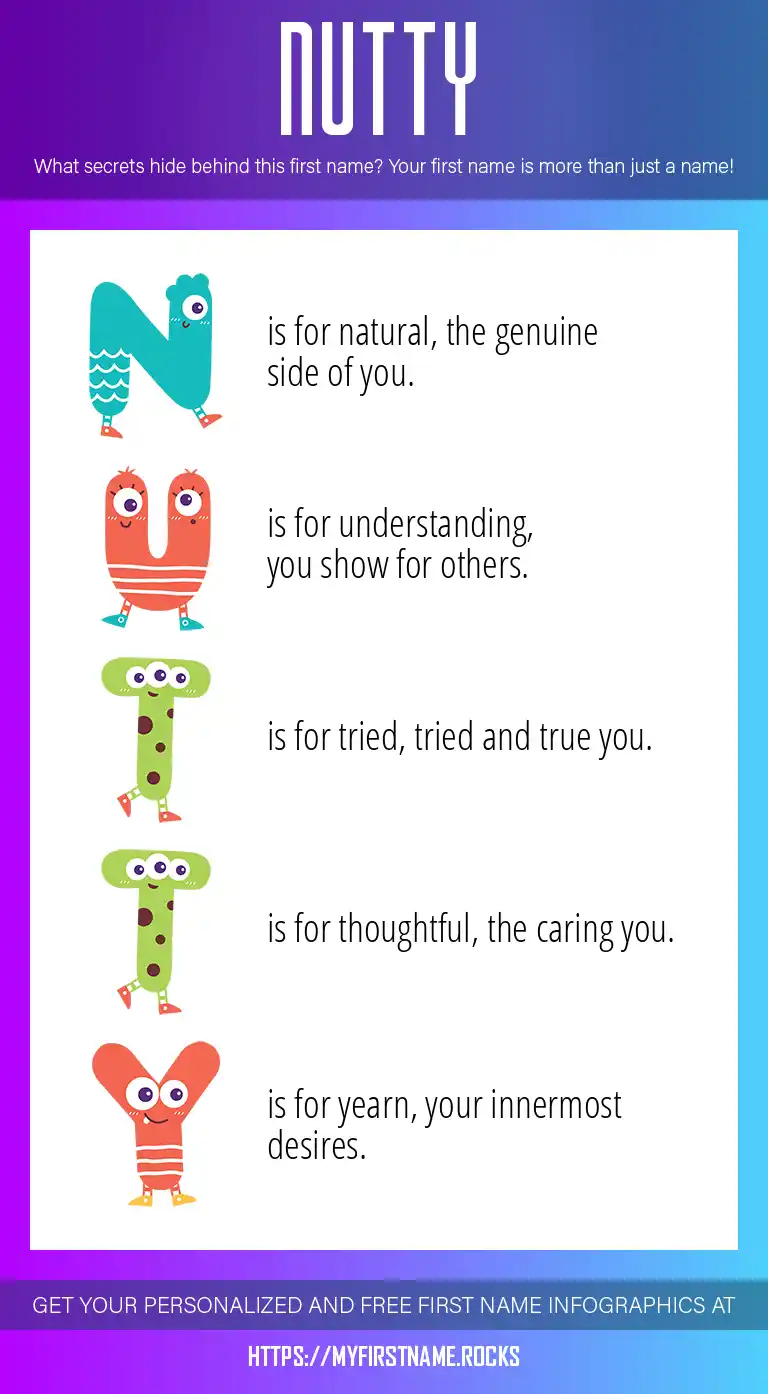 NUTTY

What secrets hide behind this first name? Your first name is more than just a name!

N is for natural, the genuine side of you.

U is for understanding, you show for others.

T is for tried, tried and true you.

T is for thoughtful, the caring you.

Y is for yearn, your innermost desires.

GET YOUR PERSONALIZED AND FREE FIRST NAME INFOGRAPHICS AT

HTTPS://MYFIRSTNAME.ROCKS