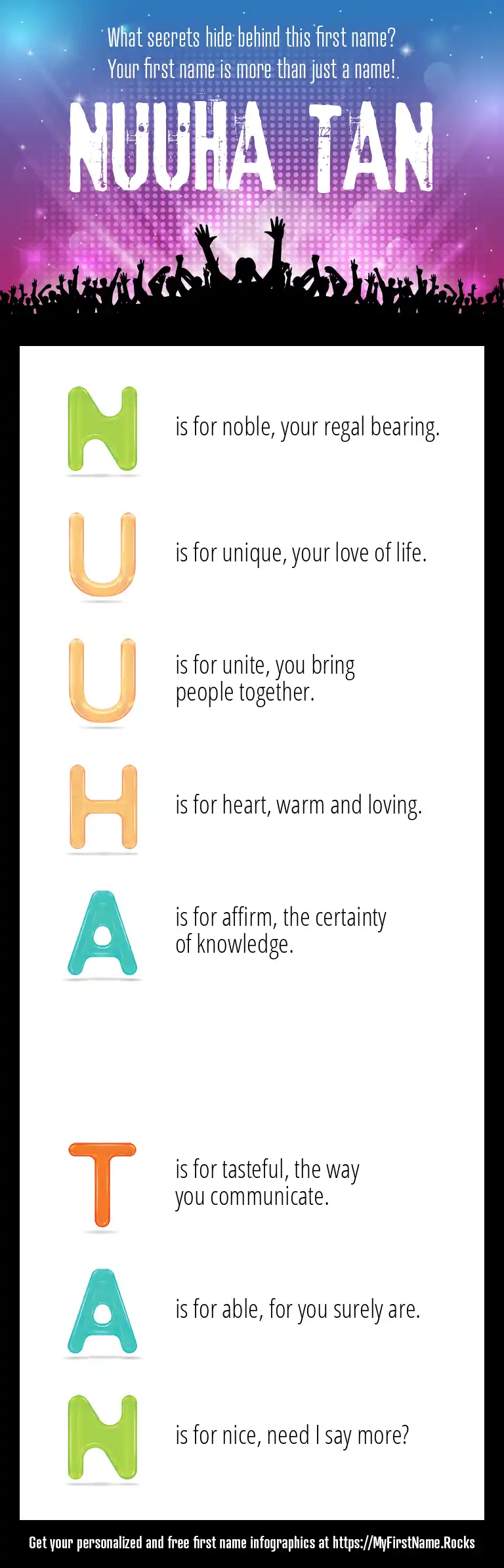 What secrets hide behind this first name?
Your first name is more than just a name!

NUUHA TAN

N is for noble, your regal bearing.

U is for unique, your love of life.

U is for unite, you bring people together.

H is for heart, warm and loving.

A is for affirm, the certainty of knowledge.

T is for tasteful, the way you communicate.

A is for able, for you surely are.

N is for nice, need I say more?

Get your personalized and free first name infographics at https://MyFirstName.Rocks