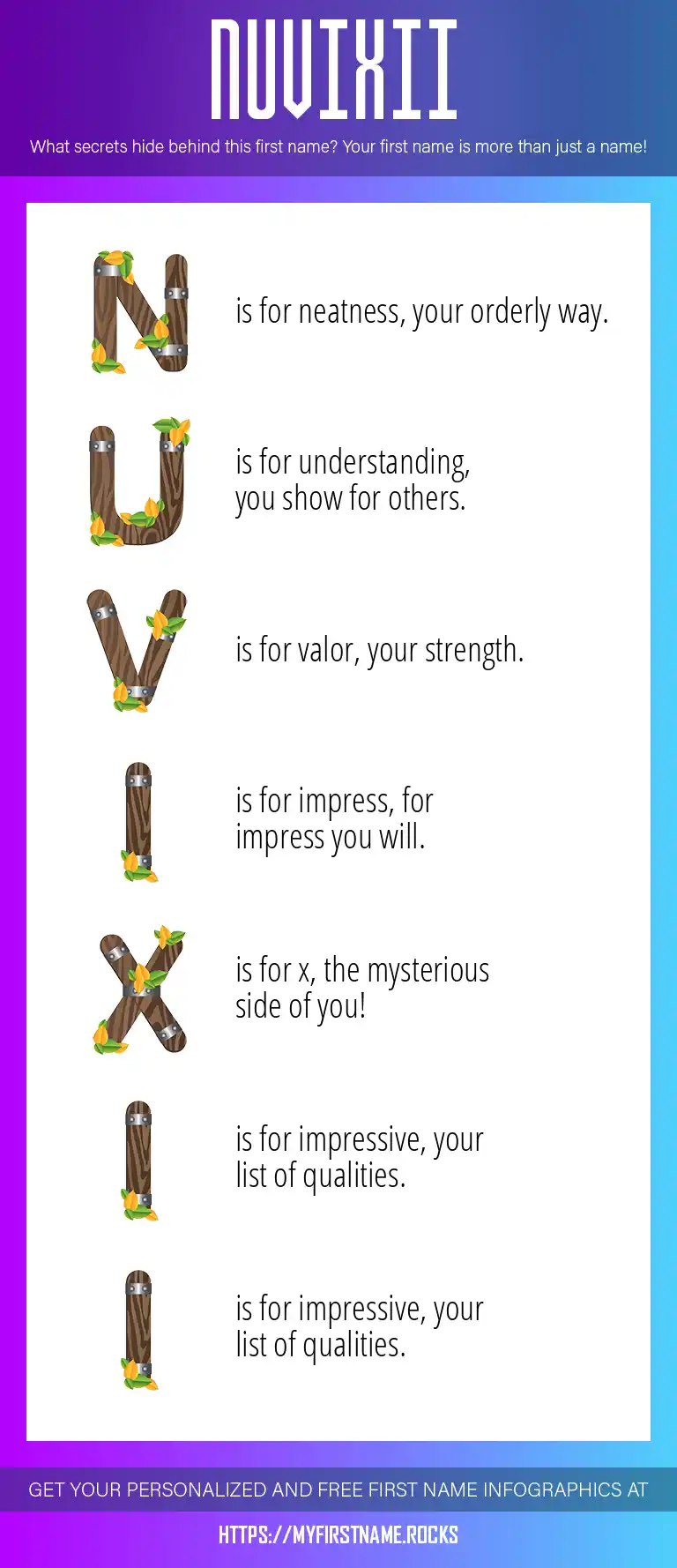 NUVIXII

What secrets hide behind this first name? Your first name is more than just a name!

N is for neatness, your orderly way.

U is for understanding, you show for others.

V is for valor, your strength.

I is for impress, for impress you will.

X is for x, the mysterious side of you!

I is for impressive, your list of qualities.

I is for impressive, your list of qualities.

GET YOUR PERSONALIZED AND FREE FIRST NAME INFOGRAPHICS AT

HTTPS://MYFIRSTNAME.ROCKS