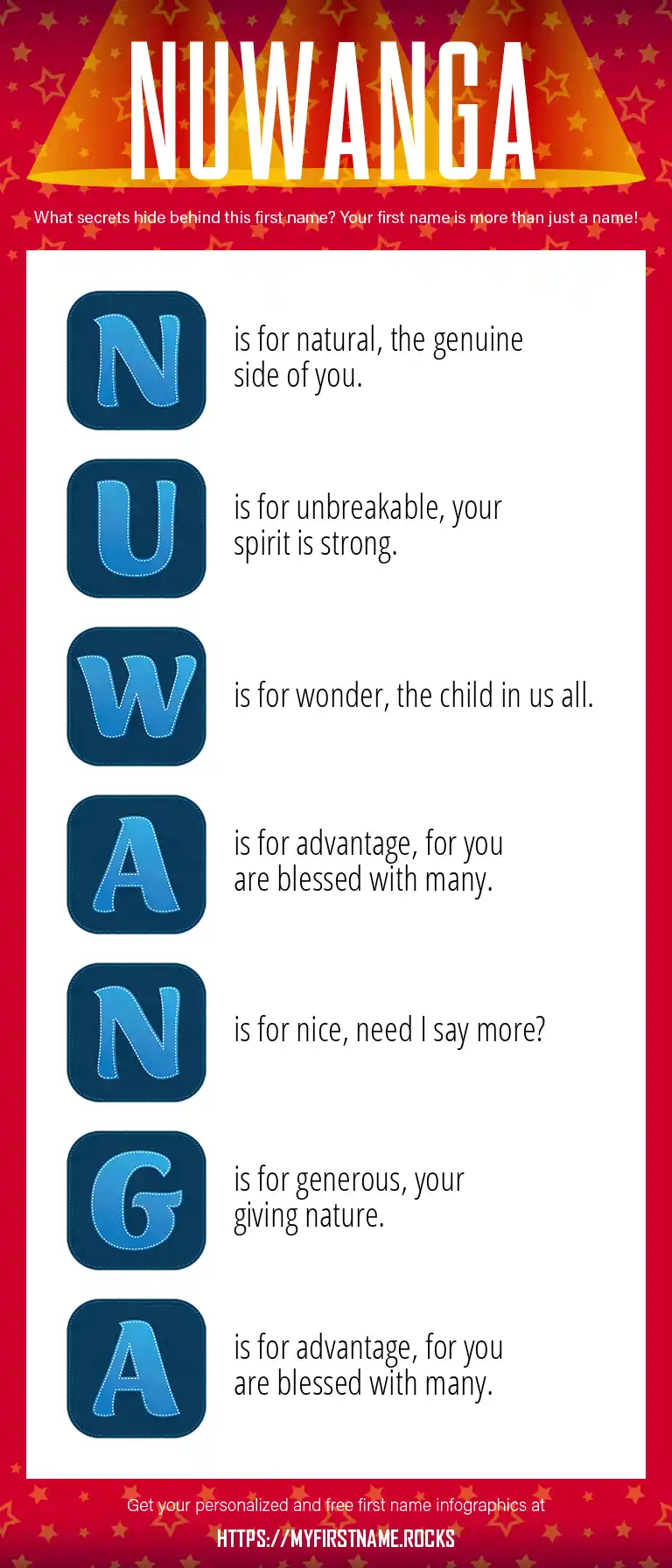 NUWANGA

What secrets hide behind this first name? Your first name is more than just a name!

N is for natural, the genuine side of you.

U is for unbreakable, your spirit is strong.

W is for wonder, the child in us all.

A is for advantage, for you are blessed with many.

N is for nice, need I say more?

G is for generous, your giving nature.

A is for advantage, for you are blessed with many.

Get your personalized and free first name infographics at

HTTPS://MYFIRSTNAME.ROCKS