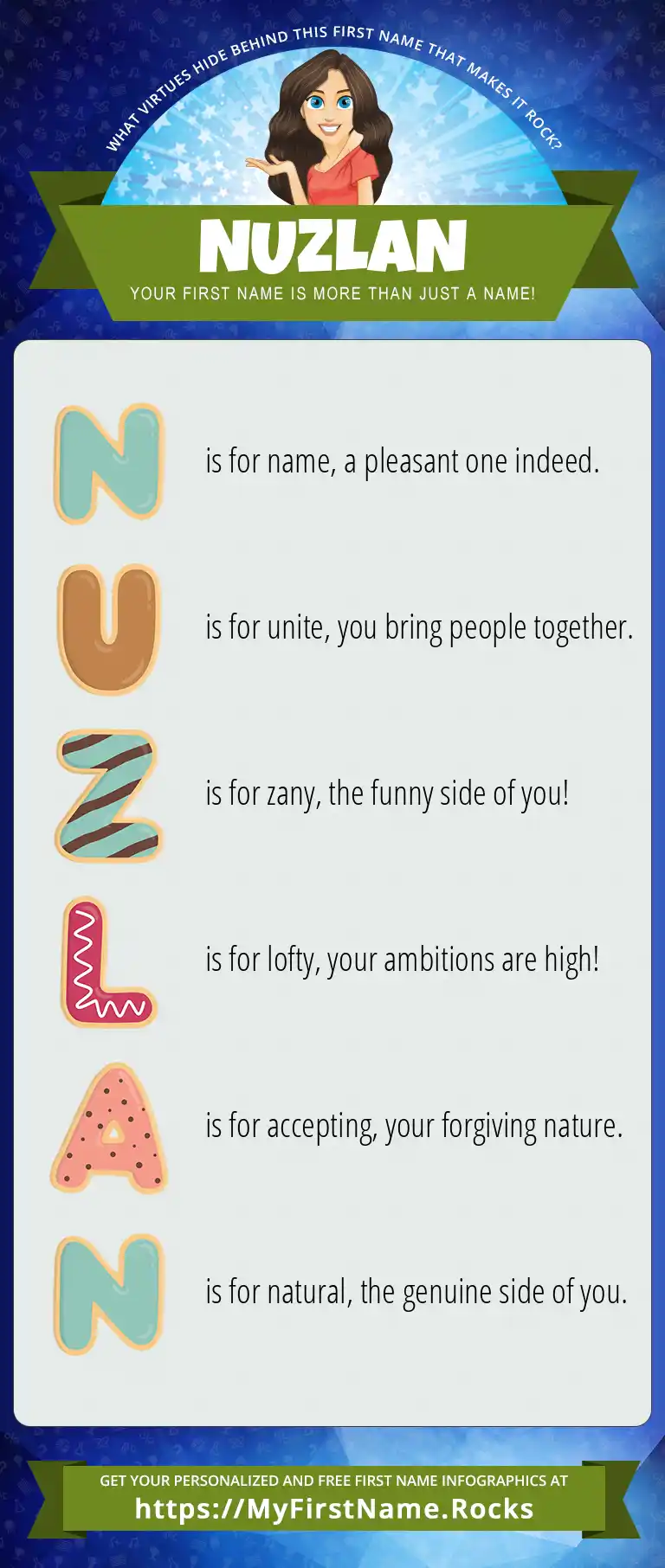 WHAT VIRTUES HIDE BEHIND THIS FIRST NAME THAT MAKES IT ROCK?

NUZLAN

YOUR FIRST NAME IS MORE THAN JUST A NAME!

N is for name, a pleasant one indeed.

U is for unite, you bring people together.

Z is for zany, the funny side of you!

L is for lofty, your ambitions are high!

A is for accepting, your forgiving nature.

N is for natural, the genuine side of you.

GET YOUR PERSONALIZED AND FREE FIRST NAME INFOGRAPHICS AT
https://MyFirstName.Rocks