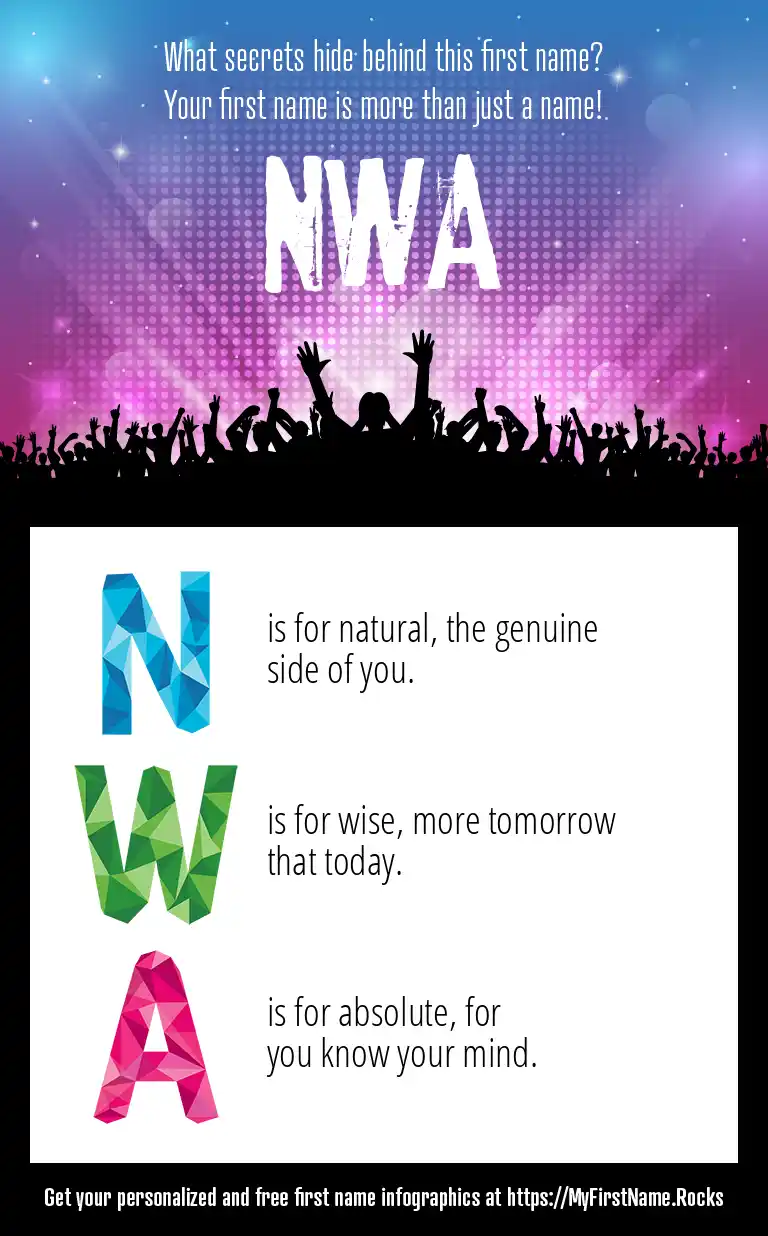 What secrets hide behind this first name?
Your first name is more than just a name!

NWA

N is for natural, the genuine side of you.

W is for wise, more tomorrow that today.

A is for absolute, for you know your mind.

Get your personalized and free first name infographics at https://MyFirstName.Rocks