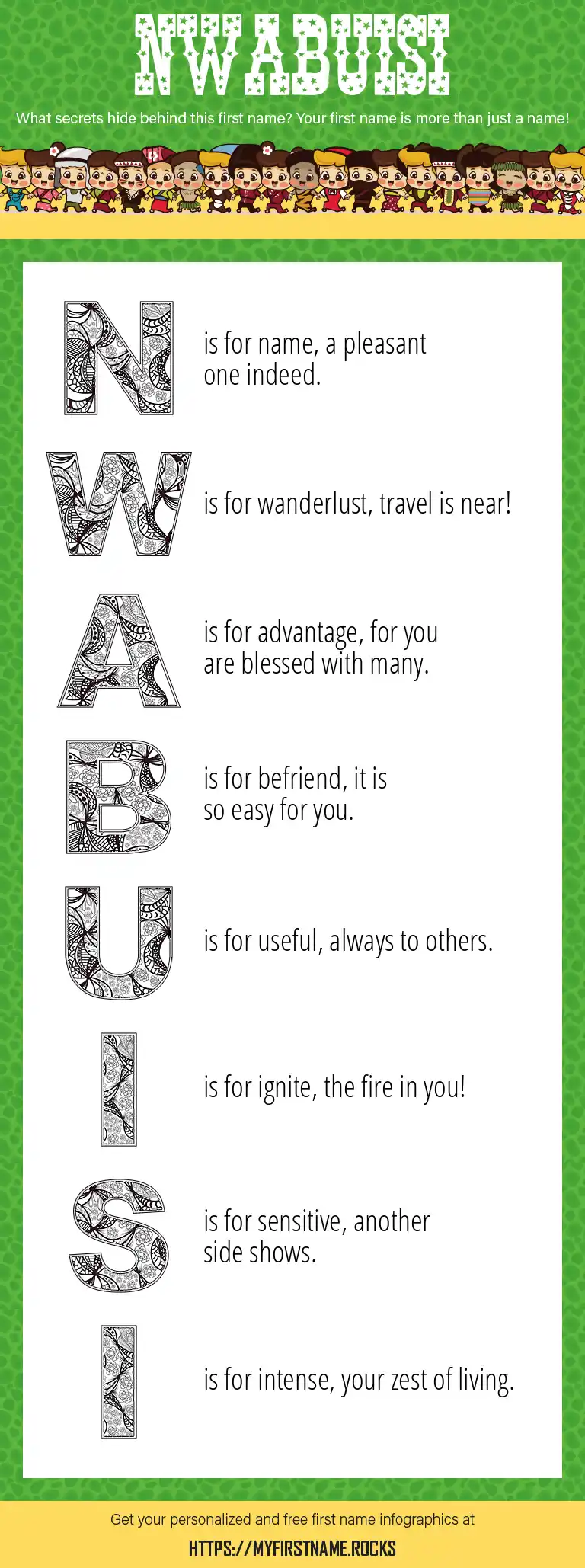 NWABUISI

What secrets hide behind this first name? Your first name is more than just a name!

N is for name, a pleasant one indeed.

W is for wanderlust, travel is near!

A is for advantage, for you are blessed with many.

B is for befriend, it is so easy for you.

U is for useful, always to others.

I is for ignite, the fire in you!

S is for sensitive, another side shows.

I is for intense, your zest of living.

Get your personalized and free first name infographics at

HTTPS://MYFIRSTNAME.ROCKS