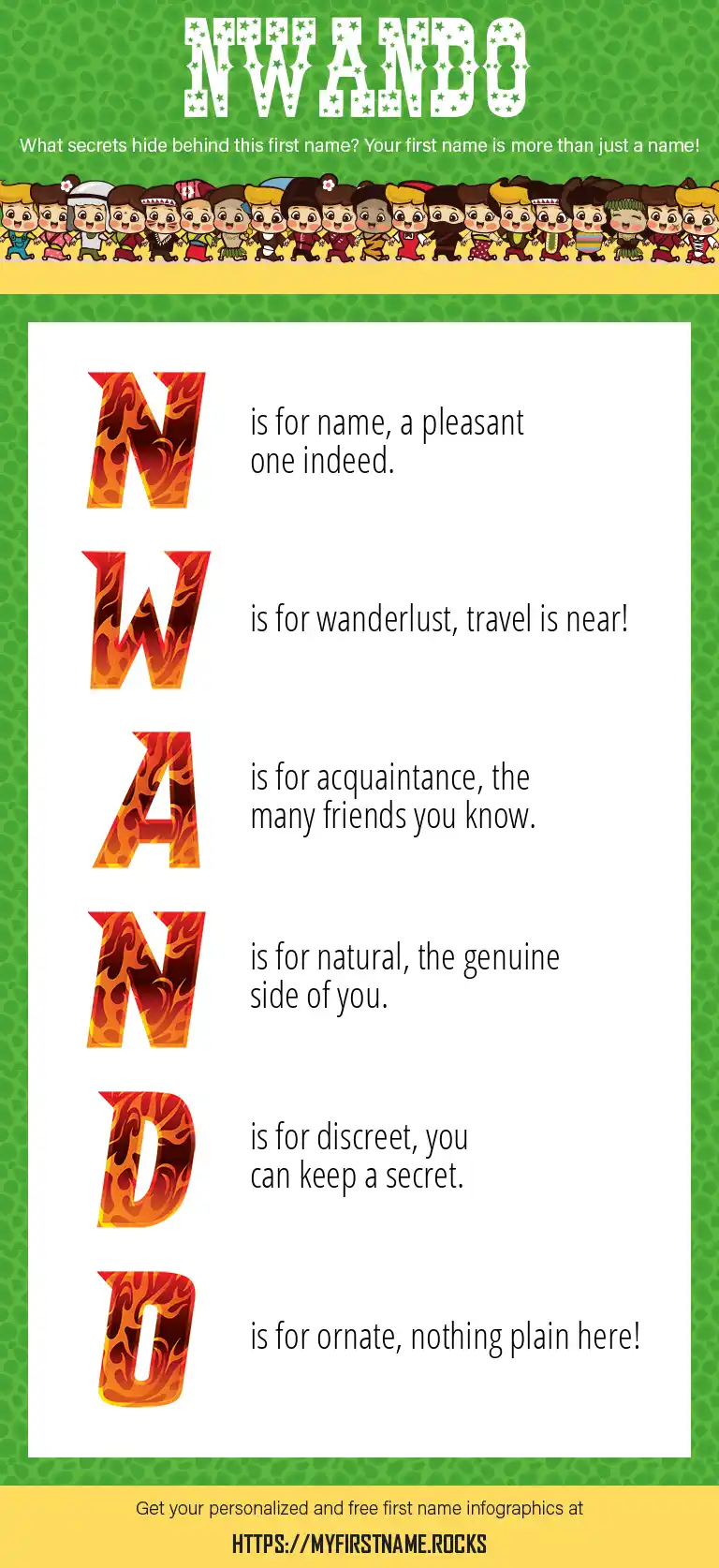 NWANDO

What secrets hide behind this first name? Your first name is more than just a name!

N is for name, a pleasant one indeed.

W is for wanderlust, travel is near!

A is for acquaintance, the many friends you know.

N is for natural, the genuine side of you.

D is for discreet, you can keep a secret.

O is for ornate, nothing plain here!

Get your personalized and free first name infographics at

HTTPS://MYFIRSTNAME.ROCKS