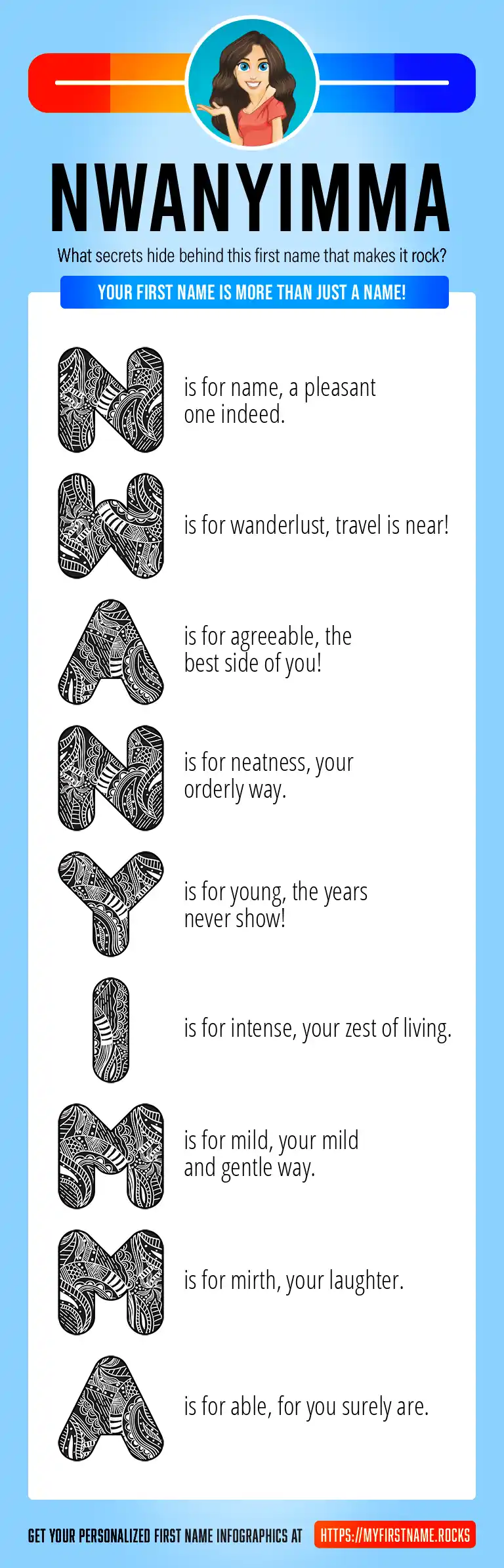 NWANYIMMA

What secrets hide behind this first name that makes it rock?

YOUR FIRST NAME IS MORE THAN JUST A NAME!

N is for name, a pleasant one indeed.

W is for wanderlust, travel is near!

A is for agreeable, the best side of you!

N is for neatness, your orderly way.

Y is for young, the years never show!

I is for intense, your zest of living.

M is for mild, your mild and gentle way.

M is for mirth, your laughter.

A is for able, for you surely are.

GET YOUR PERSONALIZED FIRST NAME INFOGRAPHICS AT HTTPS://MYFIRSTNAME.ROCKS