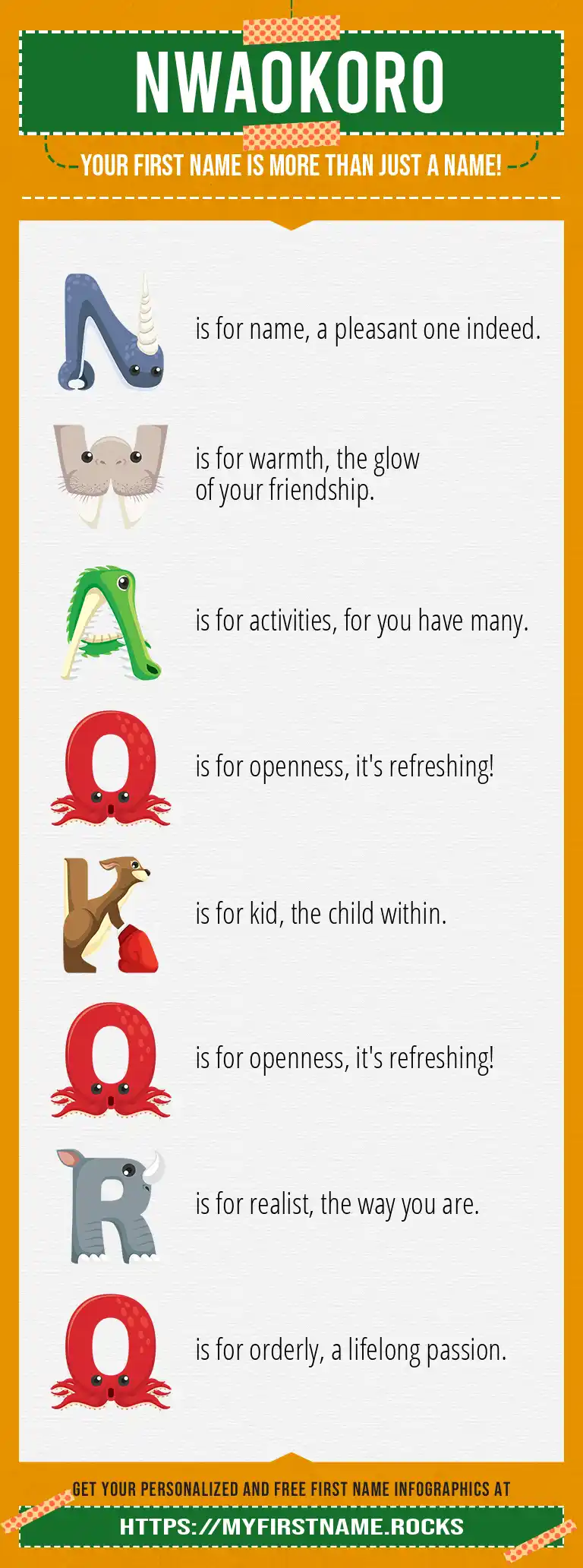 NWAOKORO

YOUR FIRST NAME IS MORE THAN JUST A NAME!

N is for name, a pleasant one indeed.

W is for warmth, the glow of your friendship.

A is for activities, for you have many.

O is for openness, it's refreshing!

K is for kid, the child within.

O is for openness, it's refreshing!

R is for realist, the way you are.

O is for orderly, a lifelong passion.

GET YOUR PERSONALIZED AND FREE FIRST NAME INFOGRAPHICS AT

HTTPS://MYFIRSTNAME.ROCKS