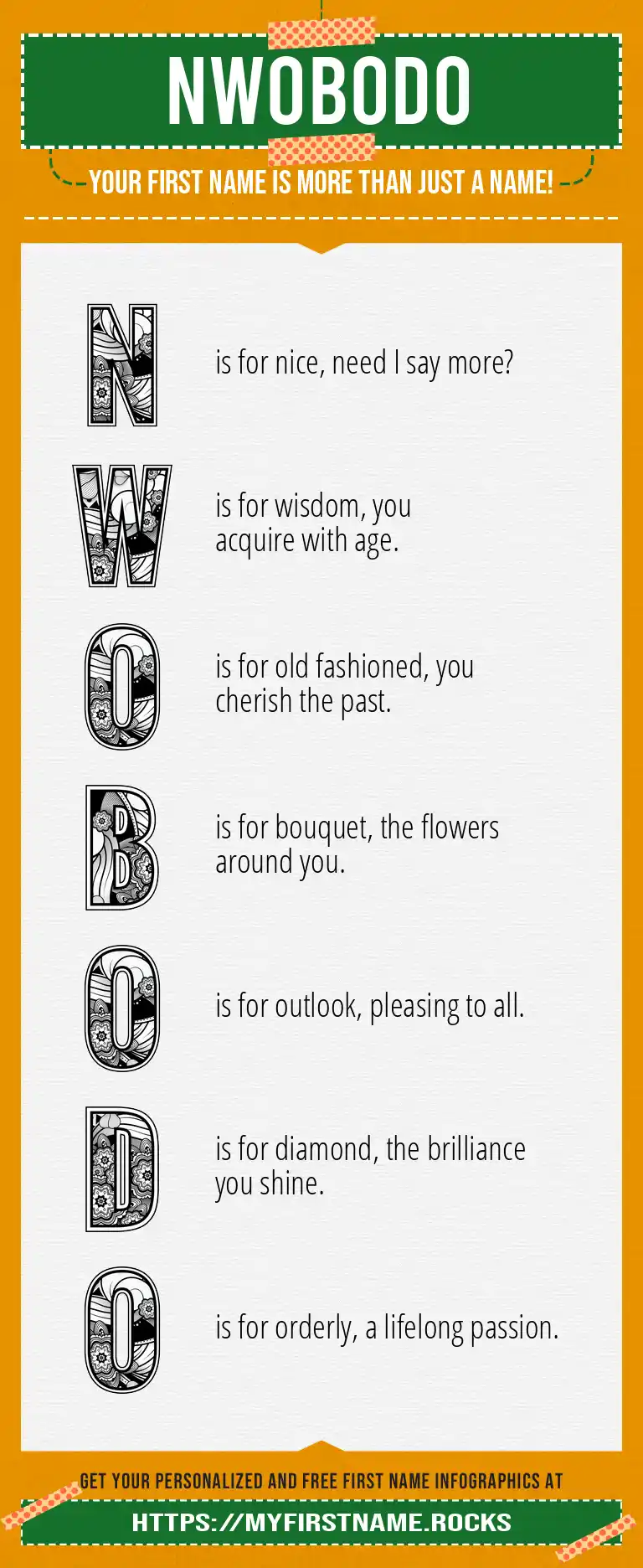 NWOBODO

YOUR FIRST NAME IS MORE THAN JUST A NAME!

N is for nice, need I say more?

W is for wisdom, you acquire with age.

O is for old fashioned, you cherish the past.

B is for bouquet, the flowers around you.

O is for outlook, pleasing to all.

D is for diamond, the brilliance you shine.

O is for orderly, a lifelong passion.

GET YOUR PERSONALIZED AND FREE FIRST NAME INFOGRAPHICS AT

HTTPS://MYFIRSTNAME.ROCKS