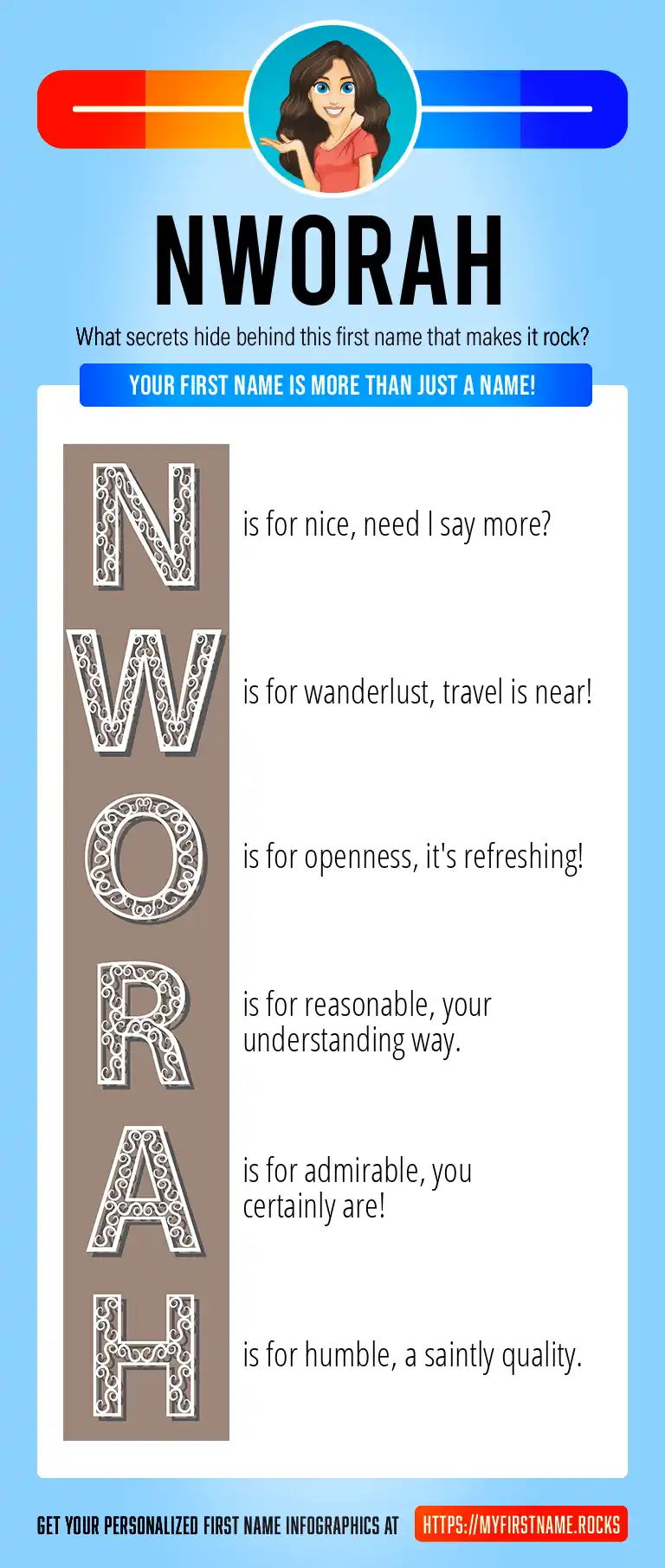 NWORAH

What secrets hide behind this first name that makes it rock?

YOUR FIRST NAME IS MORE THAN JUST A NAME!

N is for nice, need I say more?

W is for wanderlust, travel is near!

O is for openness, it's refreshing!

R is for reasonable, your understanding way.

A is for admirable, you certainly are!

H is for humble, a saintly quality.

GET YOUR PERSONALIZED FIRST NAME INFOGRAPHICS AT HTTPS://MYFIRSTNAME.ROCKS