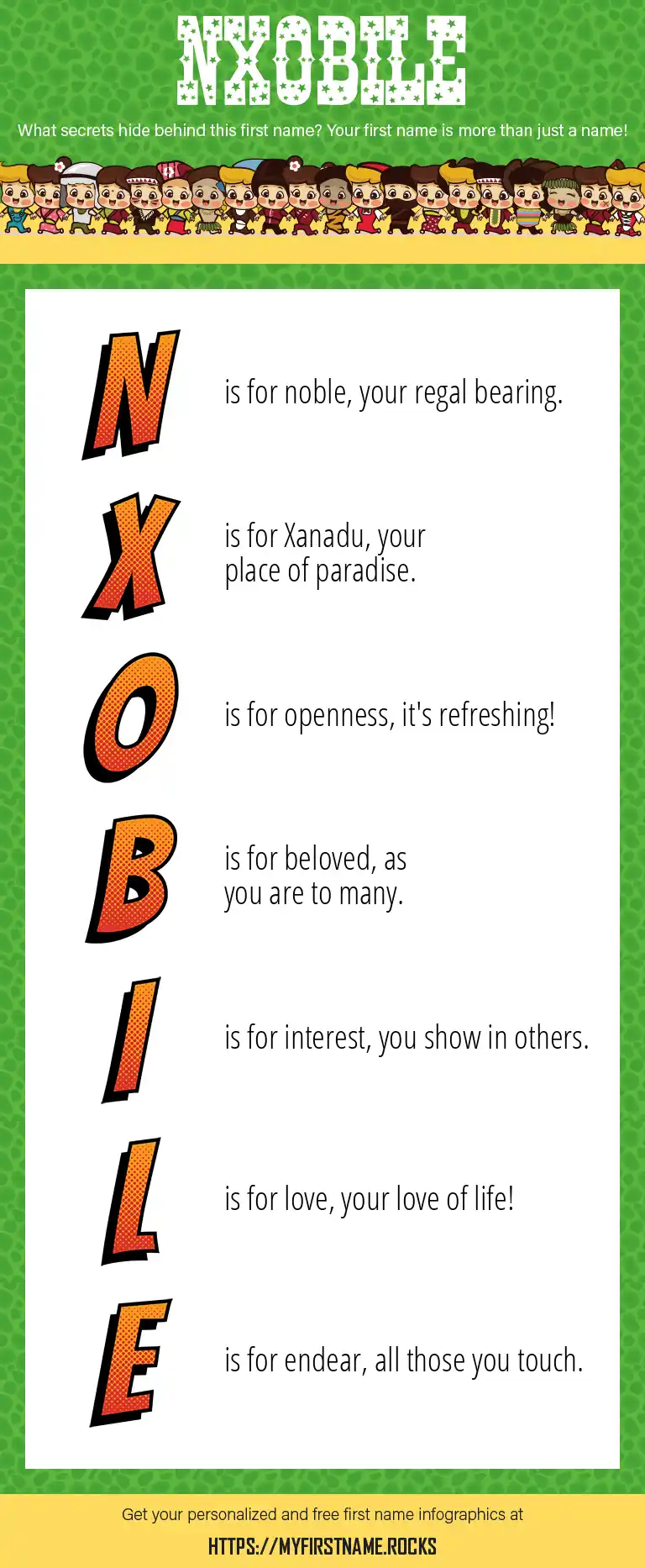 NXOBILE

What secrets hide behind this first name? Your first name is more than just a name!

N is for noble, your regal bearing.

X is for Xanadu, your place of paradise.

O is for openness, it's refreshing!

B is for beloved, as you are to many.

I is for interest, you show in others.

L is for love, your love of life!

E is for endear, all those you touch.

Get your personalized and free first name infographics at

HTTPS://MYFIRSTNAME.ROCKS