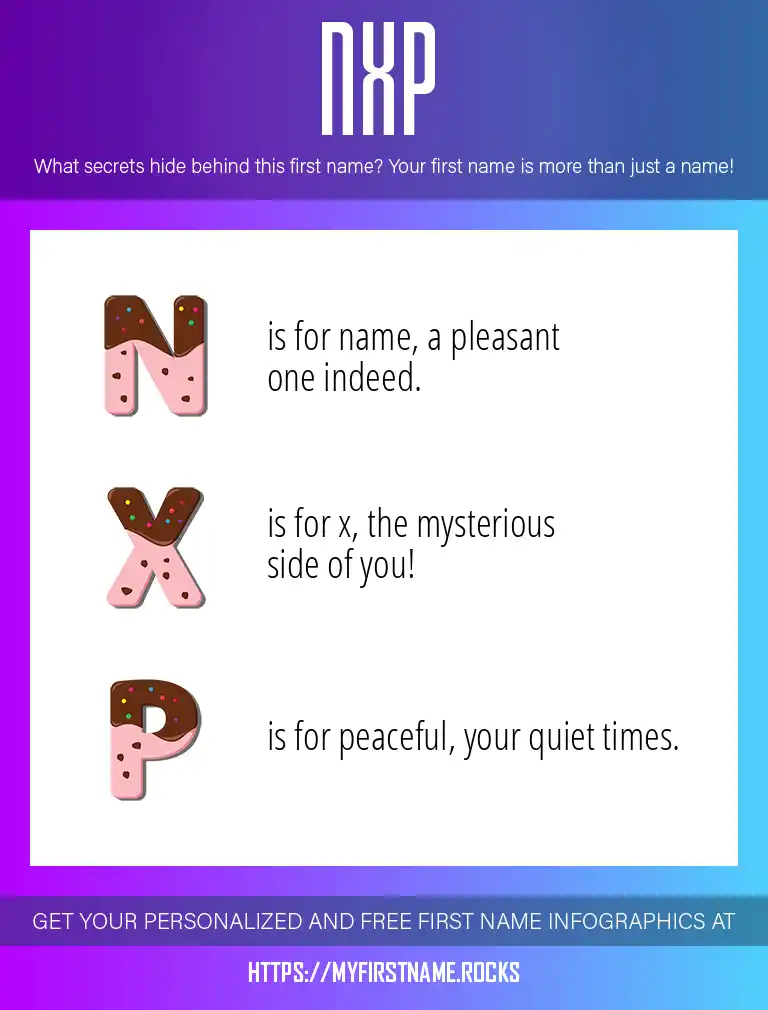 NXP

What secrets hide behind this first name? Your first name is more than just a name!

N is for name, a pleasant one indeed.

X is for x, the mysterious side of you!

P is for peaceful, your quiet times.

GET YOUR PERSONALIZED AND FREE FIRST NAME INFOGRAPHICS AT

HTTPS://MYFIRSTNAME.ROCKS