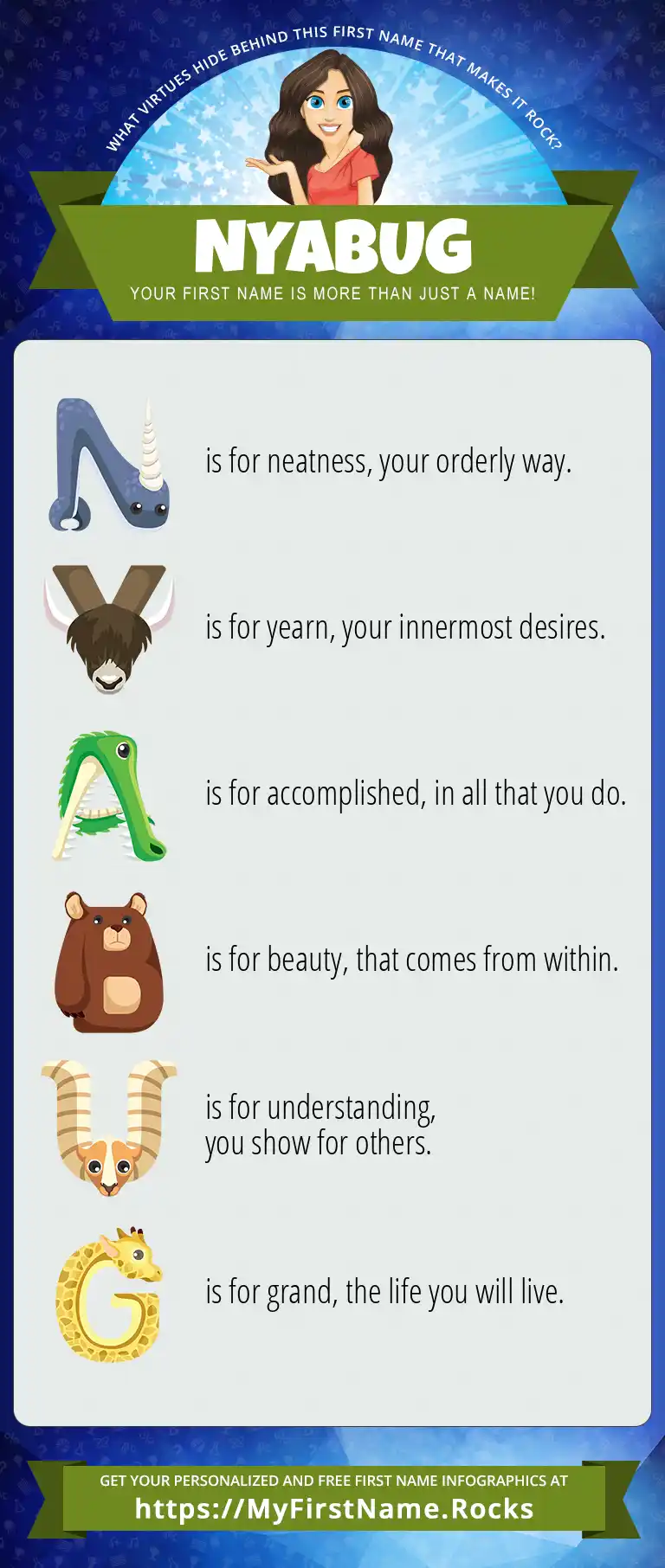 WHAT VIRTUES HIDE BEHIND THIS FIRST NAME THAT MAKES IT ROCK?

NYABUG

YOUR FIRST NAME IS MORE THAN JUST A NAME!

N is for neatness, your orderly way.

Y is for yearn, your innermost desires.

A is for accomplished, in all that you do.

B is for beauty, that comes from within.

U is for understanding, you show for others.

G is for grand, the life you will live.

GET YOUR PERSONALIZED AND FREE FIRST NAME INFOGRAPHICS AT

https://MyFirstName.Rocks