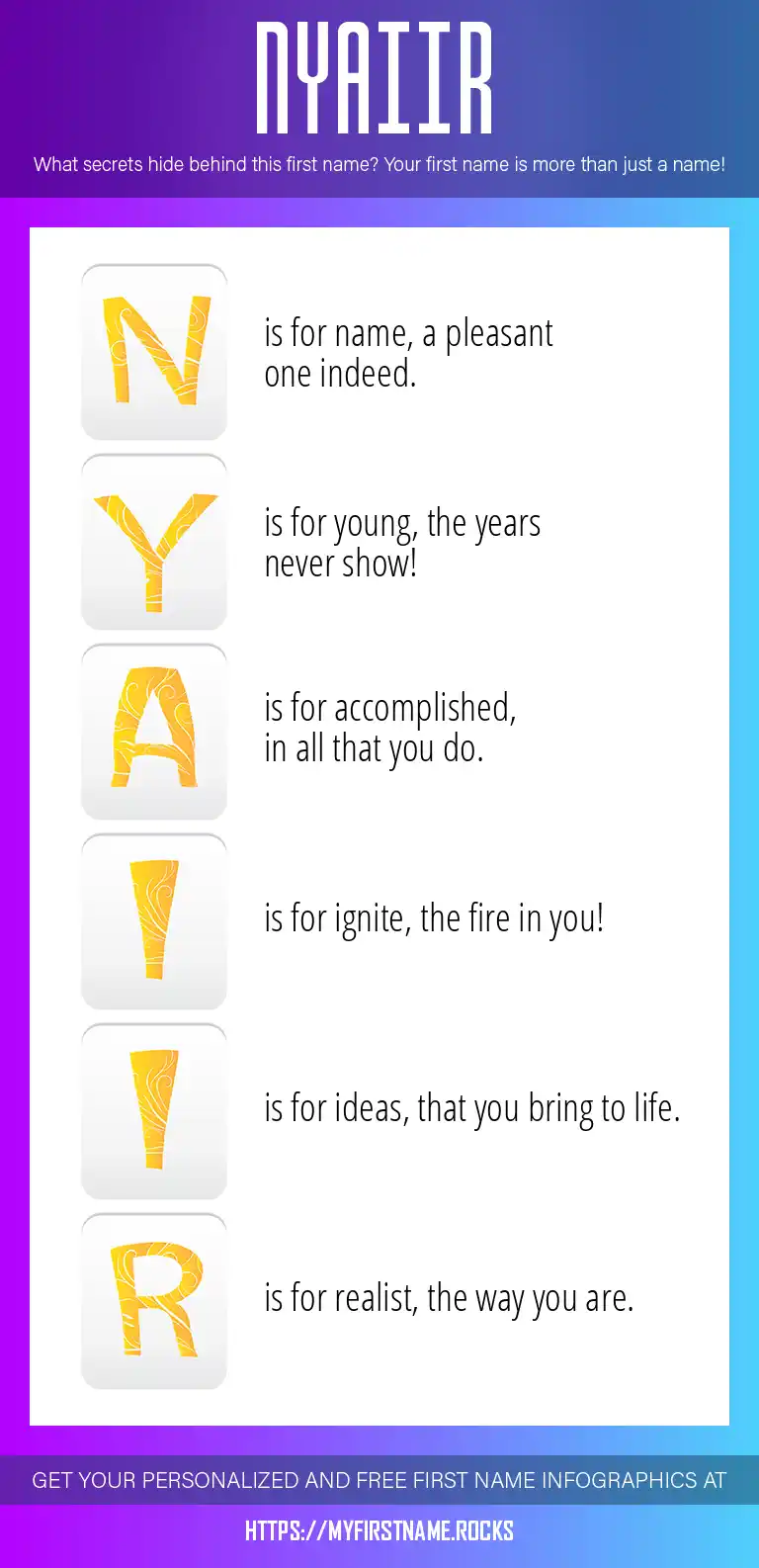 NYAIIR

What secrets hide behind this first name? Your first name is more than just a name!

N is for name, a pleasant one indeed.

Y is for young, the years never show!

A is for accomplished, in all that you do.

I is for ignite, the fire in you!

I is for ideas, that you bring to life.

R is for realist, the way you are.

GET YOUR PERSONALIZED AND FREE FIRST NAME INFOGRAPHICS AT

HTTPS://MYFIRSTNAME.ROCKS