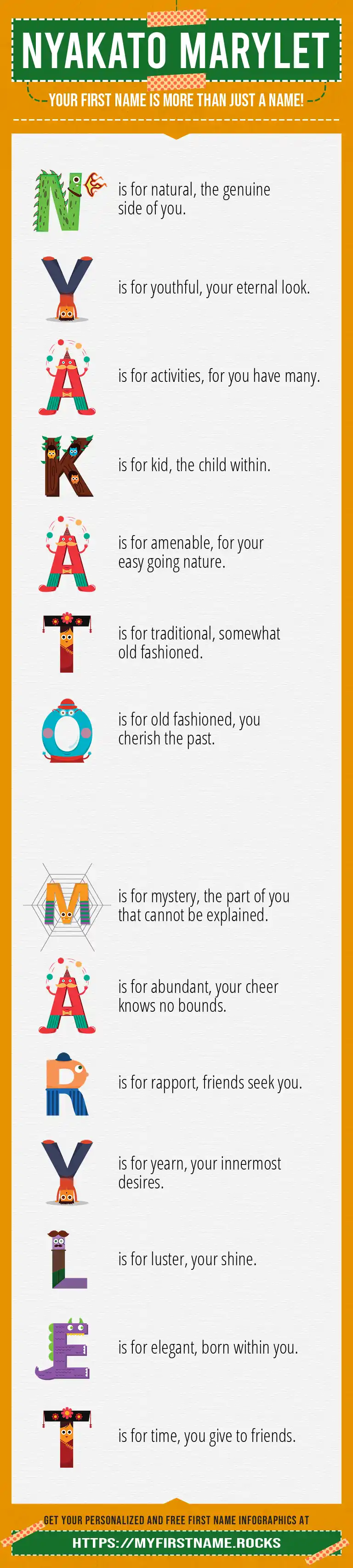 NYAKATO MARYLET

YOUR FIRST NAME IS MORE THAN JUST A NAME!

N is for natural, the genuine side of you.

Y is for youthful, your eternal look.

A is for activities, for you have many.

K is for kid, the child within.

A is for amenable, for your easy going nature.

T is for traditional, somewhat old fashioned.

O is for old fashioned, you cherish the past.

M is for mystery, the part of you that cannot be explained.

A is for abundant, your cheer knows no bounds.

R is for rapport, friends seek you.

Y is for yearn, your innermost desires.

L is for luster, your shine.

E is for elegant, born within you.

T is for time, you give to friends.

GET YOUR PERSONALIZED AND FREE FIRST NAME INFOGRAPHICS AT

HTTPS://MYFIRSTNAME.ROCKS