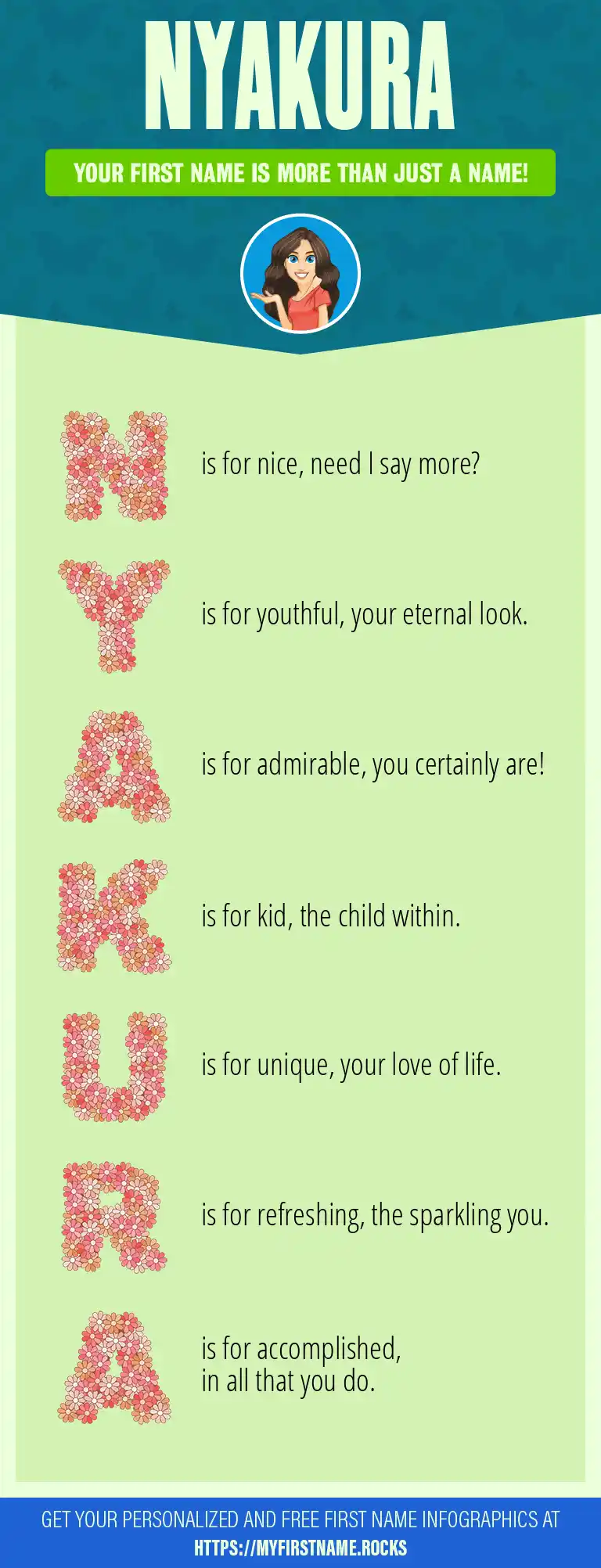 NYAKURA

YOUR FIRST NAME IS MORE THAN JUST A NAME!

N is for nice, need I say more?

Y is for youthful, your eternal look.

A is for admirable, you certainly are!

K is for kid, the child within.

U is for unique, your love of life.

R is for refreshing, the sparkling you.

A is for accomplished, in all that you do.

GET YOUR PERSONALIZED AND FREE FIRST NAME INFOGRAPHICS AT HTTPS://MYFIRSTNAME.ROCKS