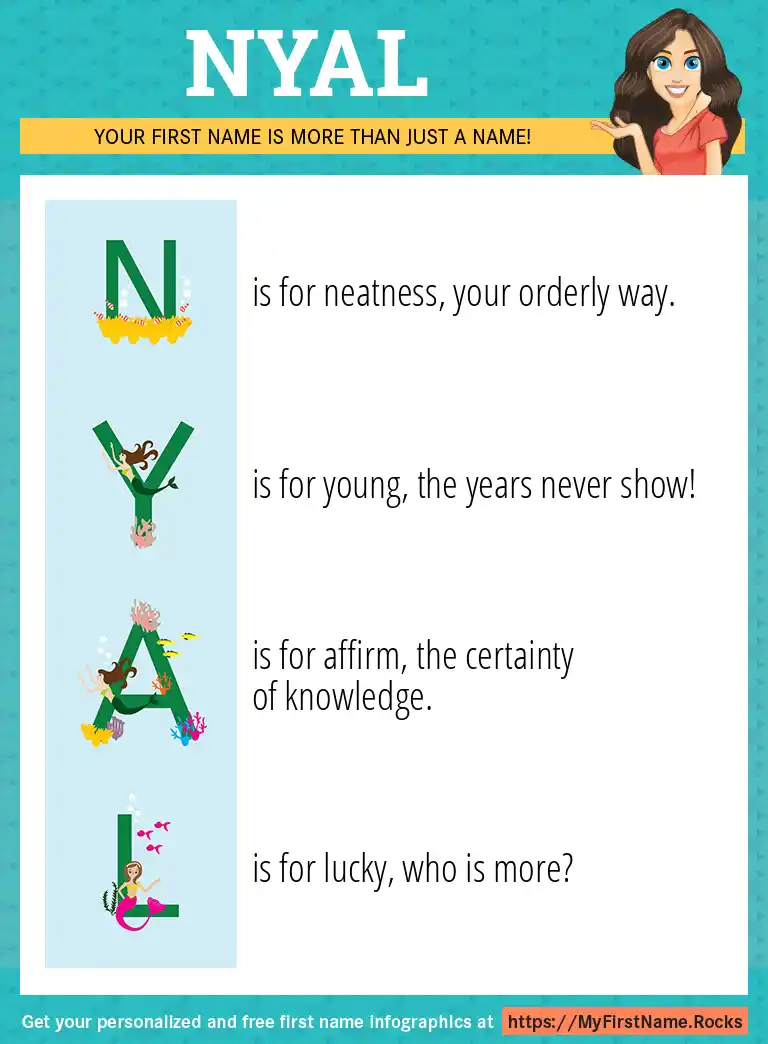 NYAL

YOUR FIRST NAME IS MORE THAN JUST A NAME!

N is for neatness, your orderly way.

Y is for young, the years never show!

A is for affirm, the certainty of knowledge.

L is for lucky, who is more?

Get your personalized and free first name infographics at https://MyFirstName.Rocks