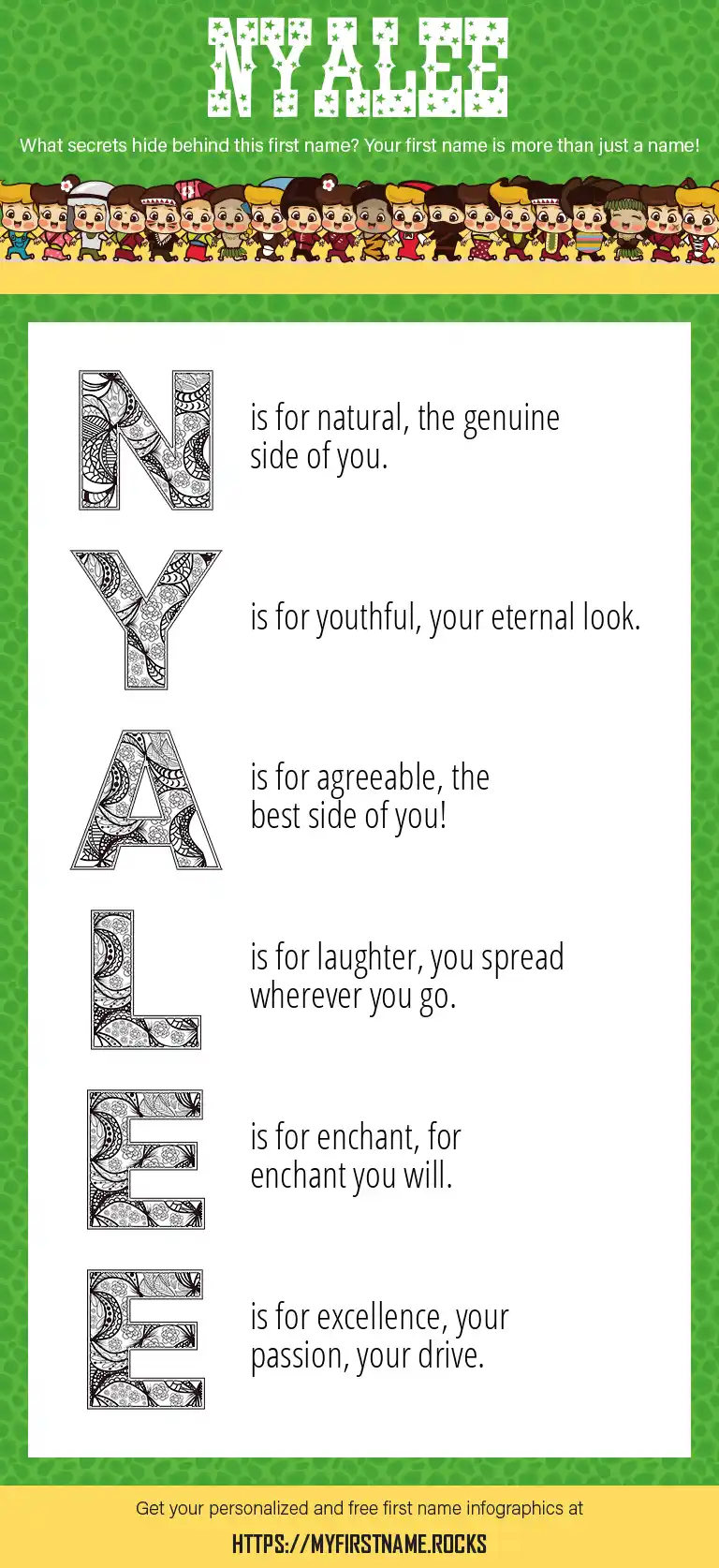 NYALEE

What secrets hide behind this first name? Your first name is more than just a name!

N is for natural, the genuine side of you.

Y is for youthful, your eternal look.

A is for agreeable, the best side of you!

L is for laughter, you spread wherever you go.

E is for enchant, for enchant you will.

E is for excellence, your passion, your drive.

Get your personalized and free first name infographics at

HTTPS://MYFIRSTNAME.ROCKS