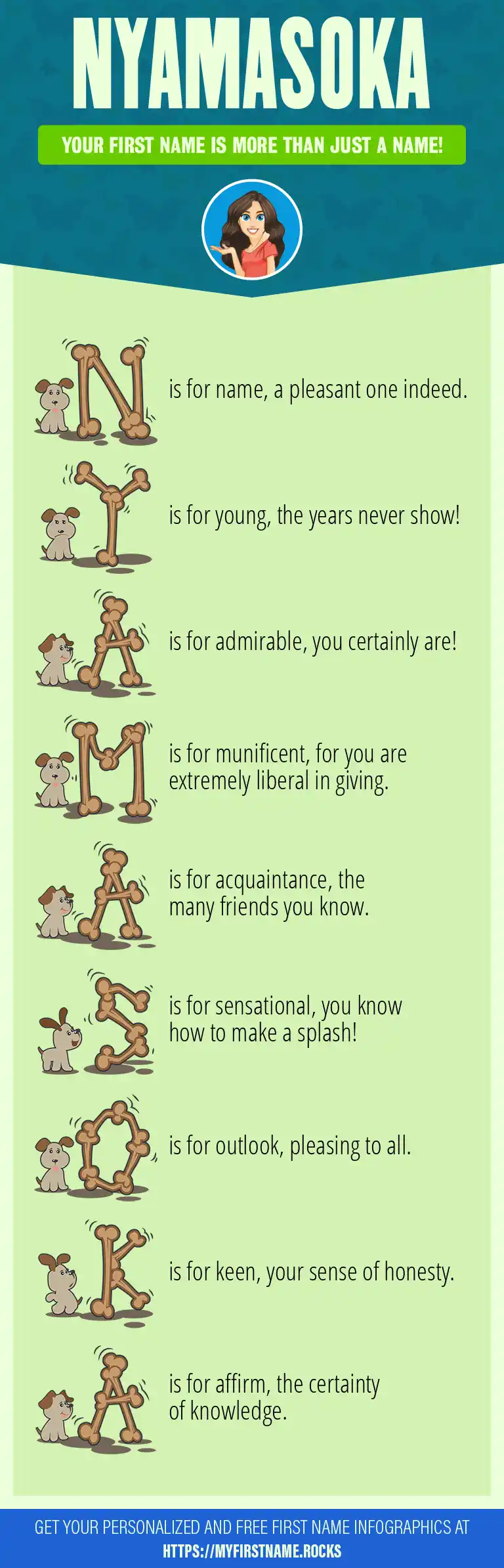 NYAMASOKA

YOUR FIRST NAME IS MORE THAN JUST A NAME!

N is for name, a pleasant one indeed.

Y is for young, the years never show!

A is for admirable, you certainly are!

M is for munificent, for you are extremely liberal in giving.

A is for acquaintance, the many friends you know.

S is for sensational, you know how to make a splash!

O is for outlook, pleasing to all.

K is for keen, your sense of honesty.

A is for affirm, the certainty of knowledge.

GET YOUR PERSONALIZED AND FREE FIRST NAME INFOGRAPHICS AT HTTPS://MYFIRSTNAME.ROCKS