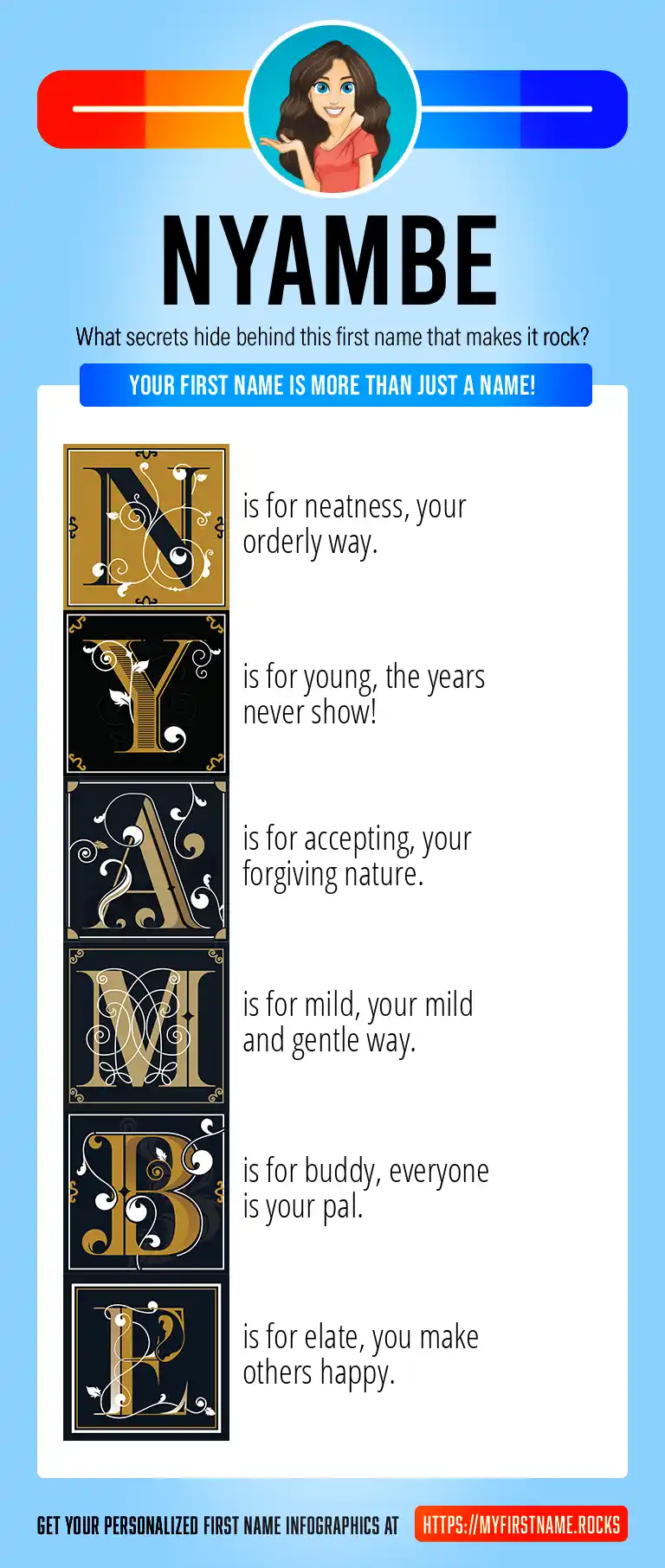 NYAMBE

What secrets hide behind this first name that makes it rock?

YOUR FIRST NAME IS MORE THAN JUST A NAME!

N is for neatness, your orderly way.

Y is for young, the years never show!

A is for accepting, your forgiving nature.

M is for mild, your mild and gentle way.

B is for buddy, everyone is your pal.

E is for elate, you make others happy.

GET YOUR PERSONALIZED FIRST NAME INFOGRAPHICS AT HTTPS://MYFIRSTNAME.ROCKS