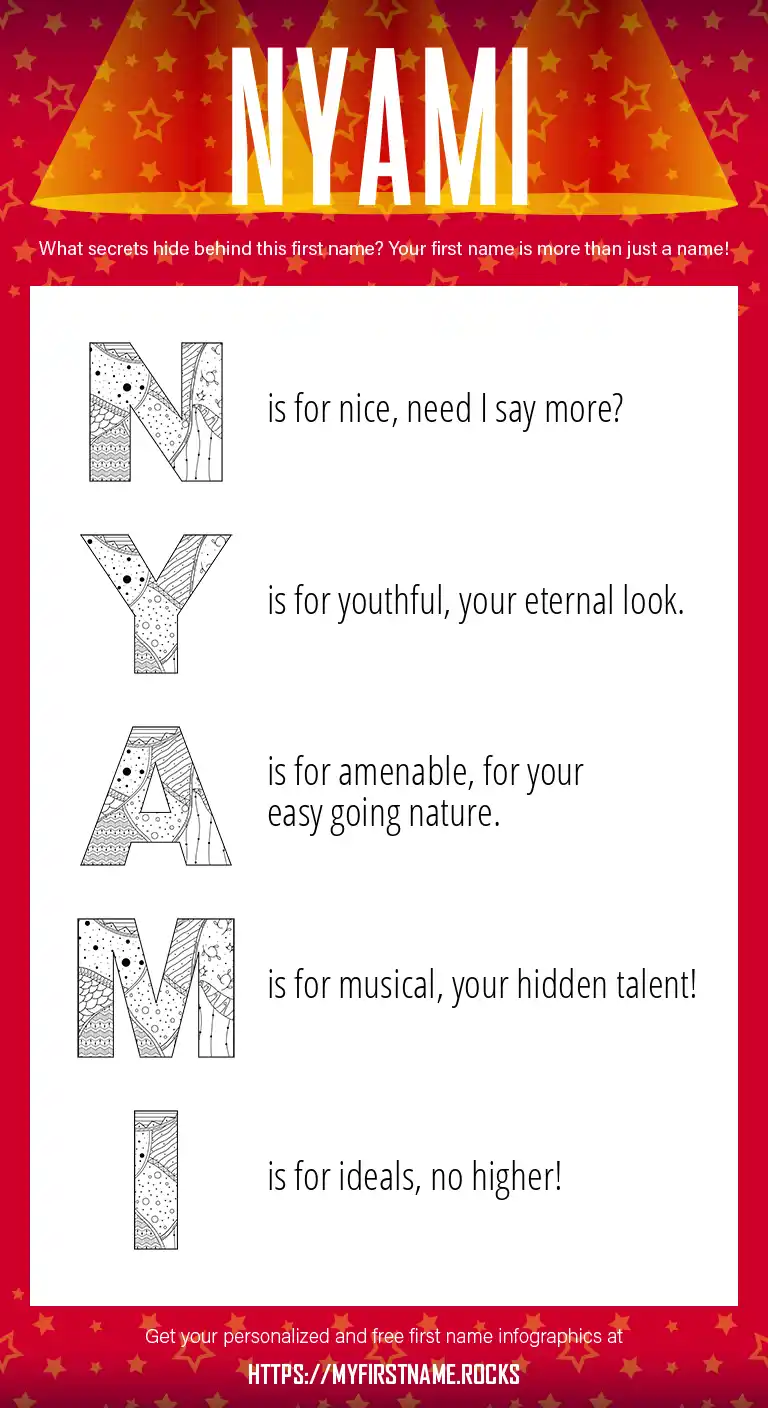 NYAMI

What secrets hide behind this first name? Your first name is more than just a name!

N is for nice, need I say more?

Y is for youthful, your eternal look.

A is for amenable, for your easy going nature.

M is for musical, your hidden talent!

I is for ideals, no higher!

Get your personalized and free first name infographics at

HTTPS://MYFIRSTNAME.ROCKS