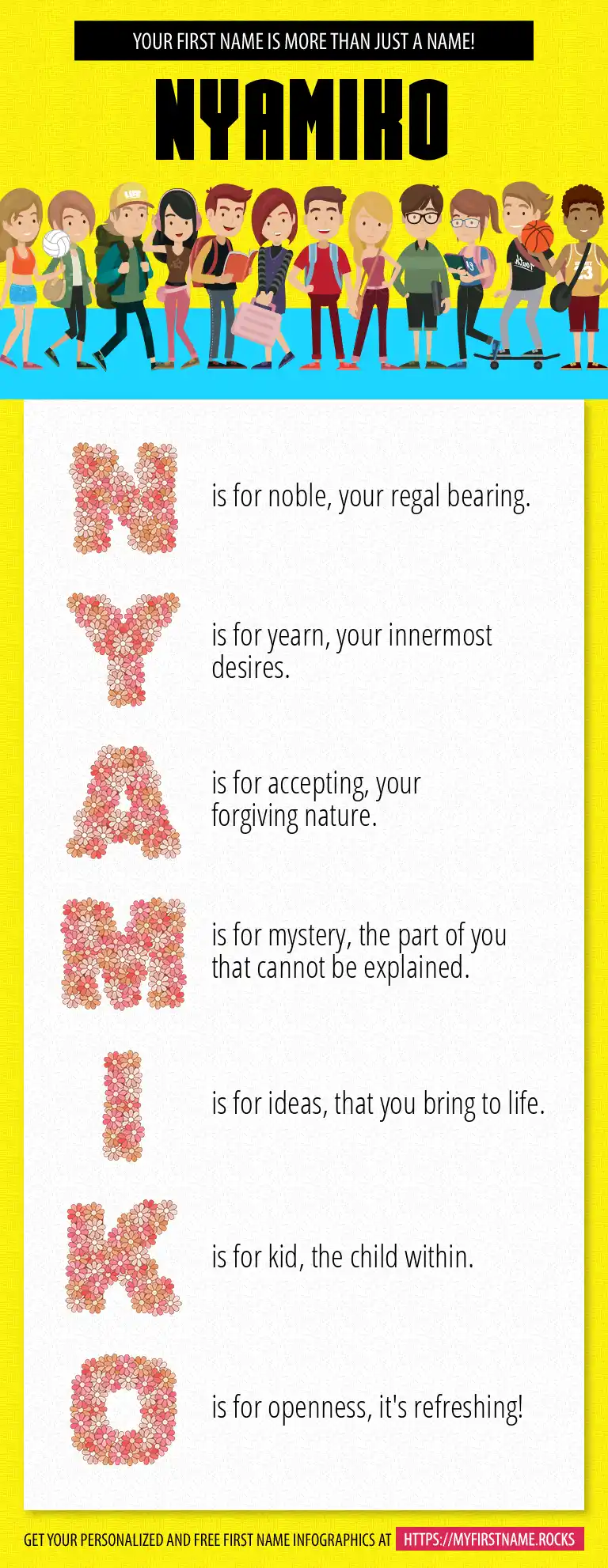 YOUR FIRST NAME IS MORE THAN JUST A NAME!

NYAMIKO

N is for noble, your regal bearing.

Y is for yearn, your innermost desires.

A is for accepting, your forgiving nature.

M is for mystery, the part of you that cannot be explained.

I is for ideas, that you bring to life.

K is for kid, the child within.

O is for openness, it's refreshing!

GET YOUR PERSONALIZED AND FREE FIRST NAME INFOGRAPHICS AT HTTPS://MYFIRSTNAME.ROCKS