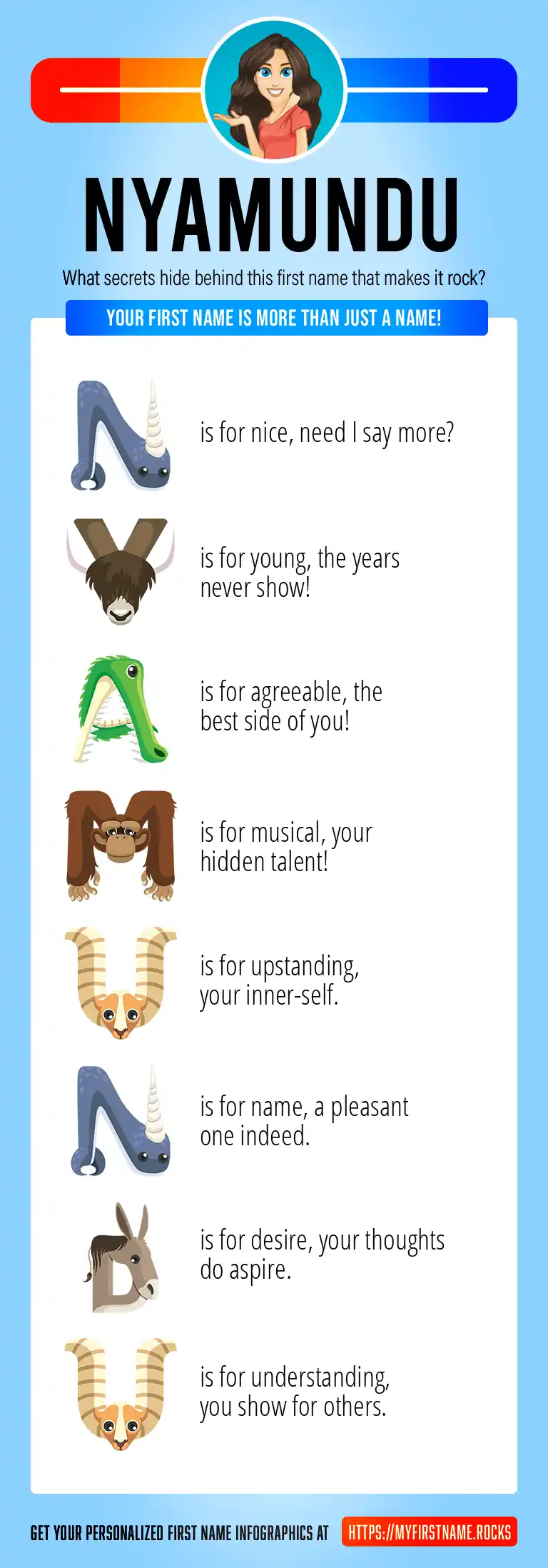 NYAMUNDU

What secrets hide behind this first name that makes it rock?

YOUR FIRST NAME IS MORE THAN JUST A NAME!

N is for nice, need I say more?

Y is for young, the years never show!

A is for agreeable, the best side of you!

M is for musical, your hidden talent!

U is for upstanding, your inner-self.

N is for name, a pleasant one indeed.

D is for desire, your thoughts do aspire.

U is for understanding, you show for others.

GET YOUR PERSONALIZED FIRST NAME INFOGRAPHICS AT HTTPS://MYFIRSTNAME.ROCKS