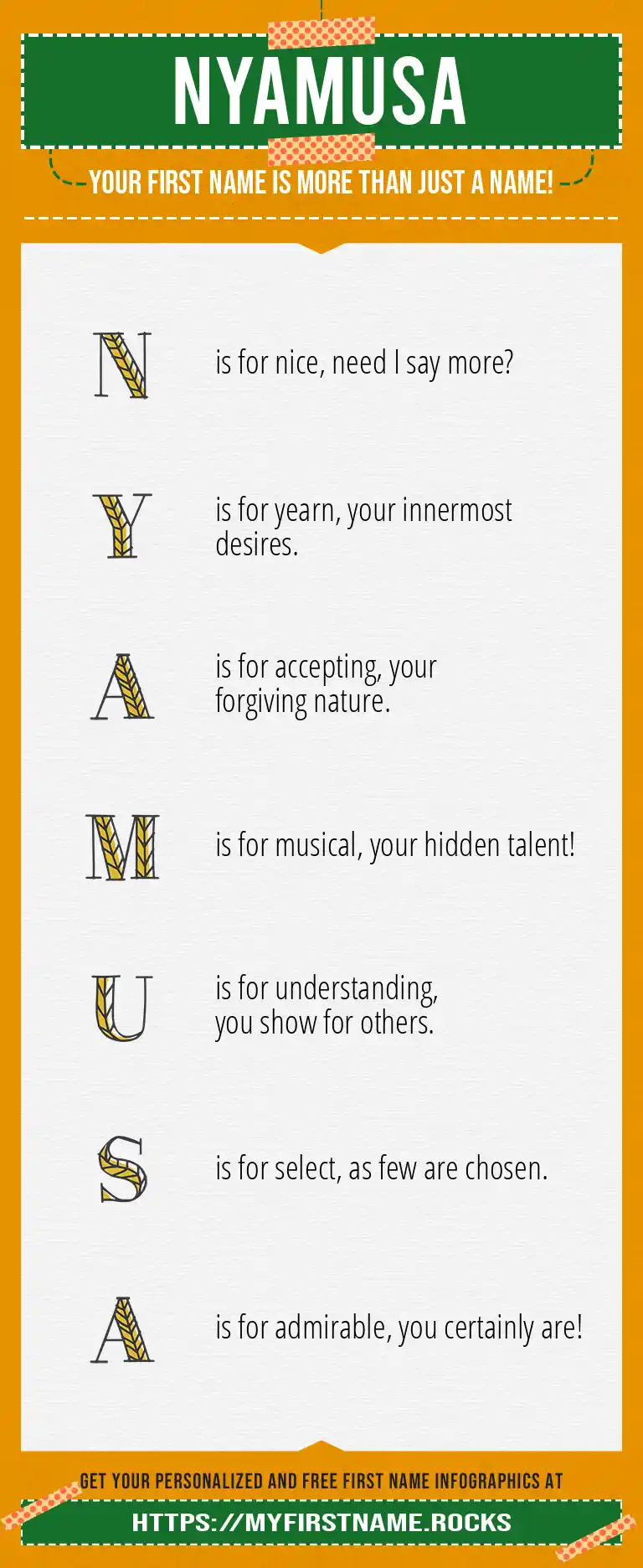 NYAMUSA

YOUR FIRST NAME IS MORE THAN JUST A NAME!

N is for nice, need I say more?

Y is for yearn, your innermost desires.

A is for accepting, your forgiving nature.

M is for musical, your hidden talent!

U is for understanding, you show for others.

S is for select, as few are chosen.

A is for admirable, you certainly are!

GET YOUR PERSONALIZED AND FREE FIRST NAME INFOGRAPHICS AT

HTTPS://MYFIRSTNAME.ROCKS