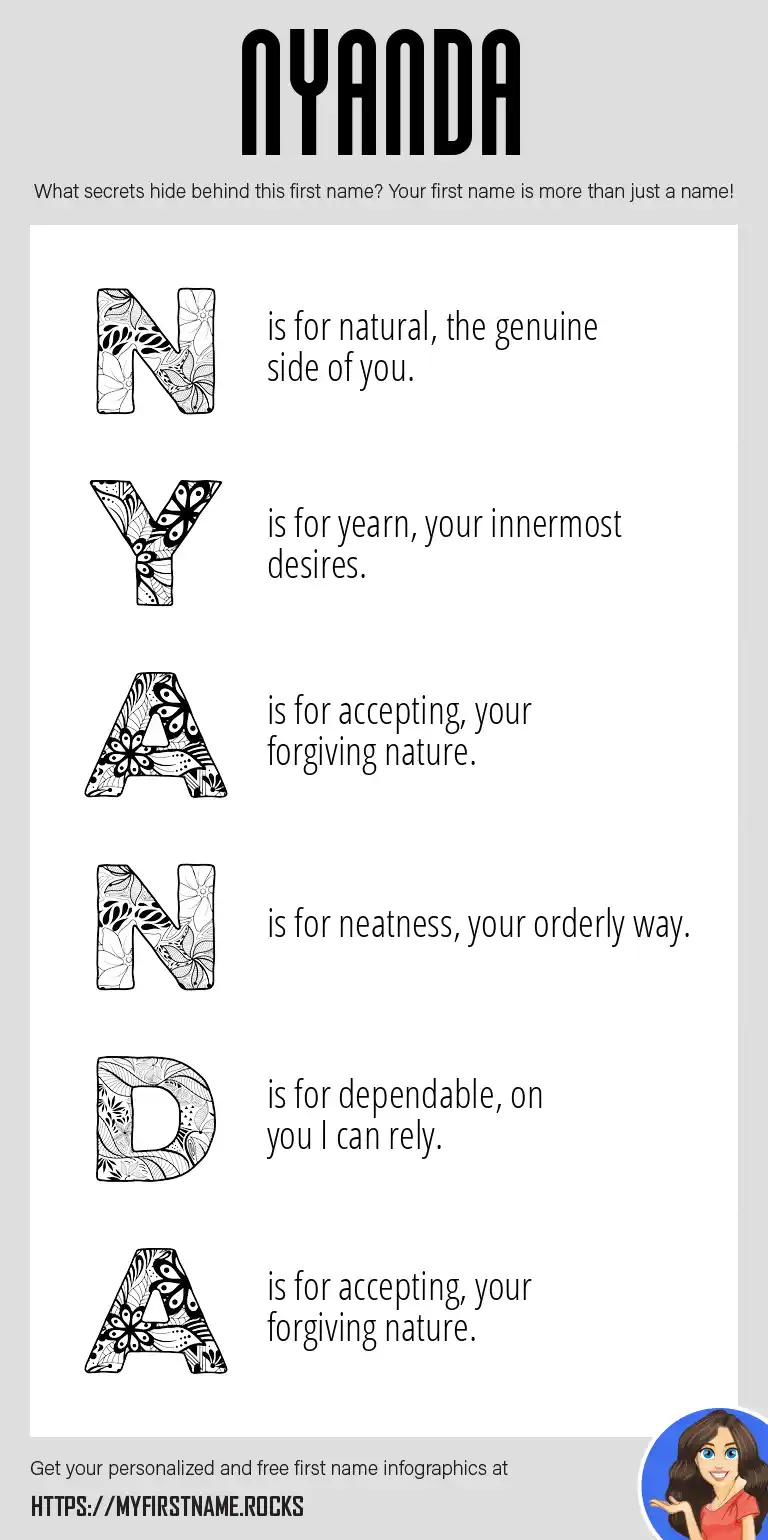 NYANDA

What secrets hide behind this first name? Your first name is more than just a name!

N is for natural, the genuine side of you.

Y is for yearn, your innermost desires.

A is for accepting, your forgiving nature.

N is for neatness, your orderly way.

D is for dependable, on you I can rely.

A is for accepting, your forgiving nature.

Get your personalized and free first name infographics at

HTTPS://MYFIRSTNAME.ROCKS