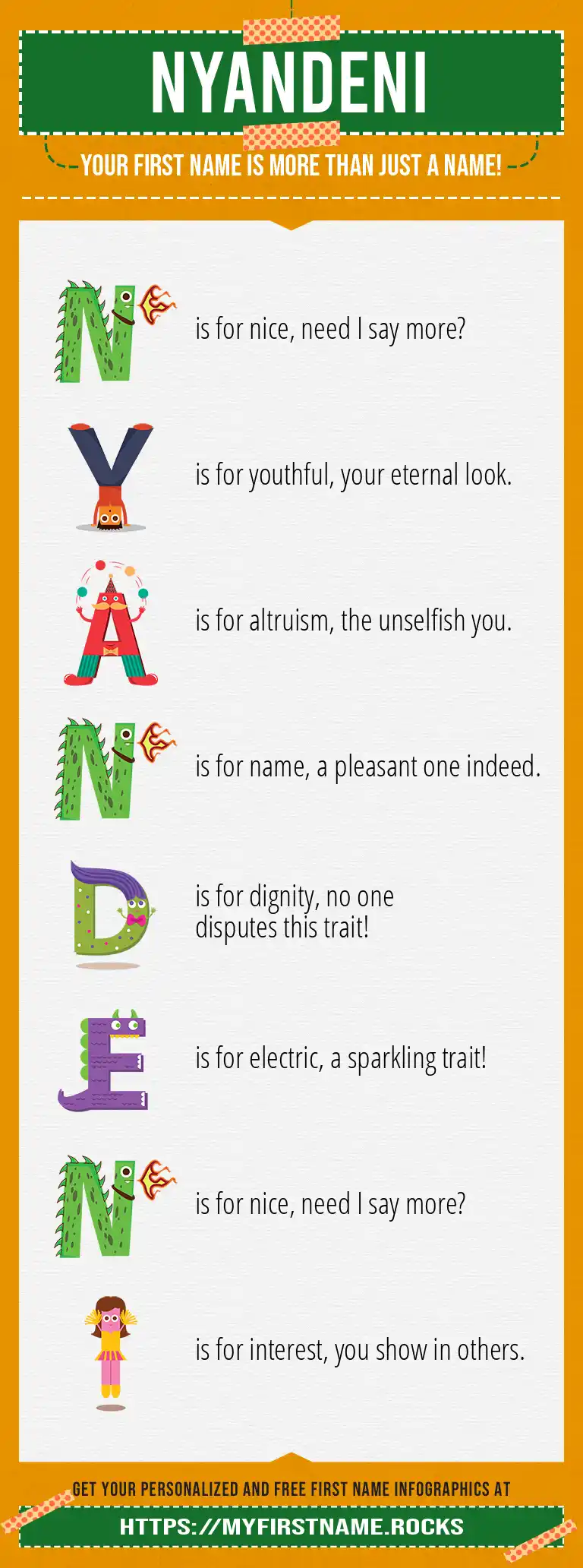 NYANDENI

YOUR FIRST NAME IS MORE THAN JUST A NAME!

N is for nice, need I say more?

Y is for youthful, your eternal look.

A is for altruism, the unselfish you.

N is for name, a pleasant one indeed.

D is for dignity, no one disputes this trait!

E is for electric, a sparkling trait!

N is for nice, need I say more?

I is for interest, you show in others.

GET YOUR PERSONALIZED AND FREE FIRST NAME INFOGRAPHICS AT

HTTPS://MYFIRSTNAME.ROCKS