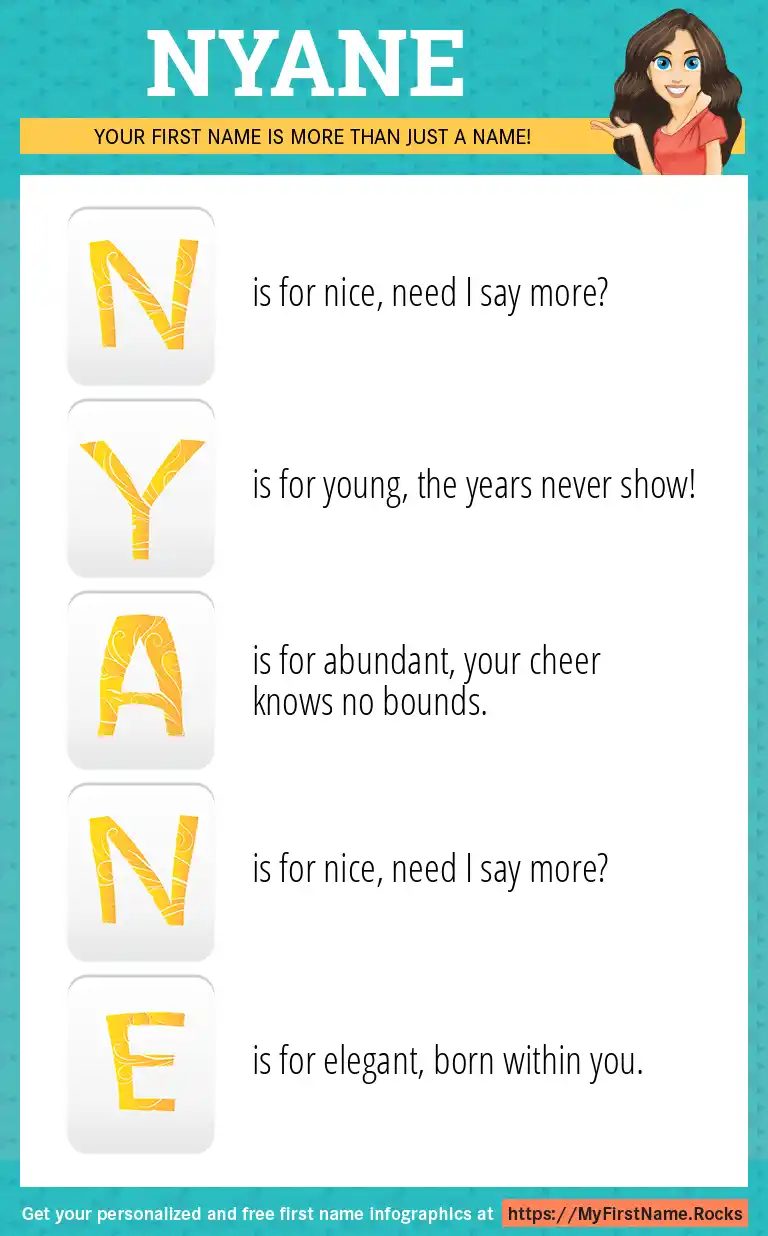 NYANE

YOUR FIRST NAME IS MORE THAN JUST A NAME!

N is for nice, need I say more?

Y is for young, the years never show!

A is for abundant, your cheer knows no bounds.

N is for nice, need I say more?

E is for elegant, born within you.

Get your personalized and free first name infographics at https://MyFirstName.Rocks