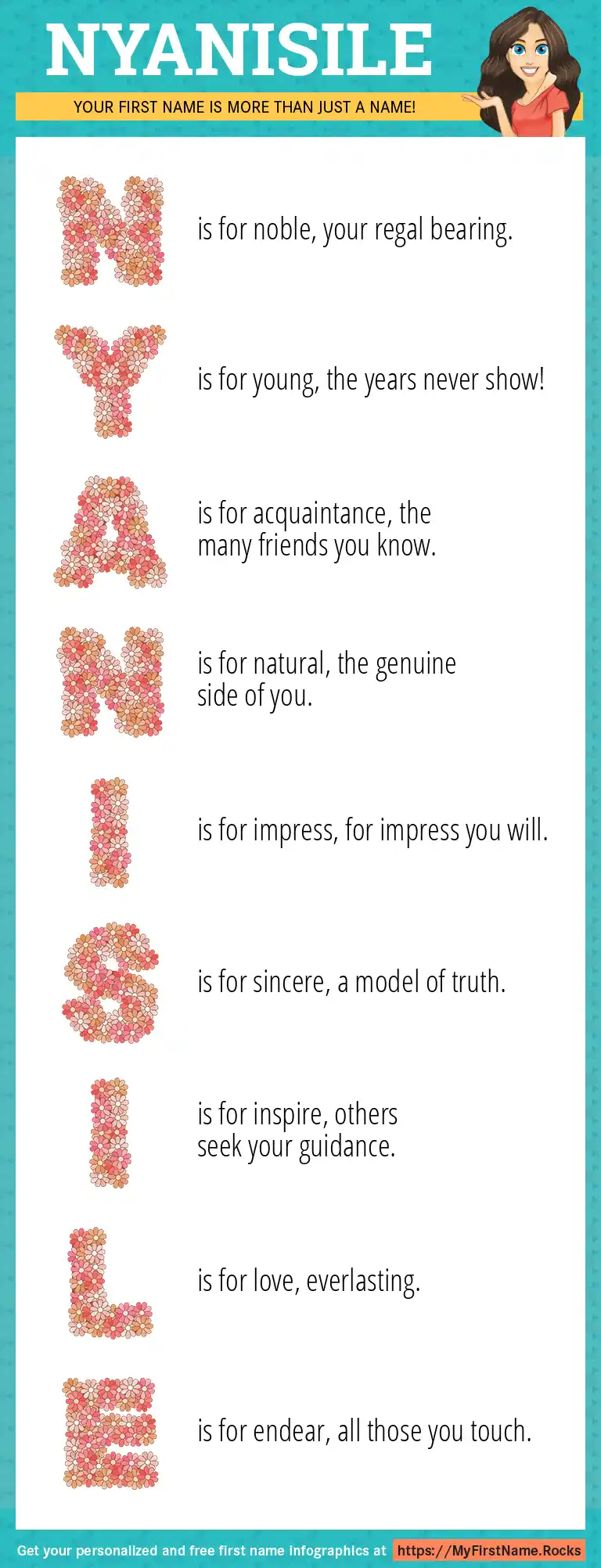 NYANISILE

YOUR FIRST NAME IS MORE THAN JUST A NAME!

N is for noble, your regal bearing.

Y is for young, the years never show!

A is for acquaintance, the many friends you know.

N is for natural, the genuine side of you.

I is for impress, for impress you will.

S is for sincere, a model of truth.

I is for inspire, others seek your guidance.

L is for love, everlasting.

E is for endear, all those you touch.

Get your personalized and free first name infographics at https://MyFirstName.Rocks