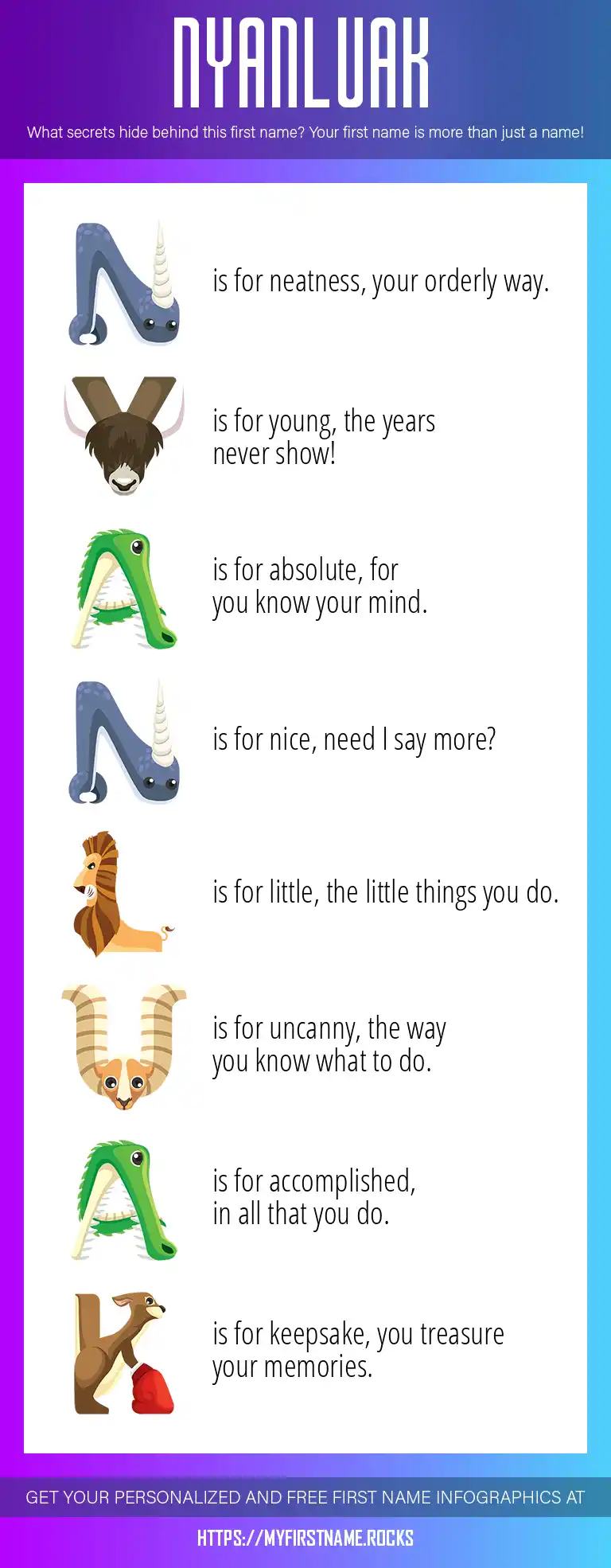 NYANLUAK

What secrets hide behind this first name? Your first name is more than just a name!

N is for neatness, your orderly way.

Y is for young, the years never show!

A is for absolute, for you know your mind.

N is for nice, need I say more?

L is for little, the little things you do.

U is for uncanny, the way you know what to do.

A is for accomplished, in all that you do.

K is for keepsake, you treasure your memories.

GET YOUR PERSONALIZED AND FREE FIRST NAME INFOGRAPHICS AT

HTTPS://MYFIRSTNAME.ROCKS