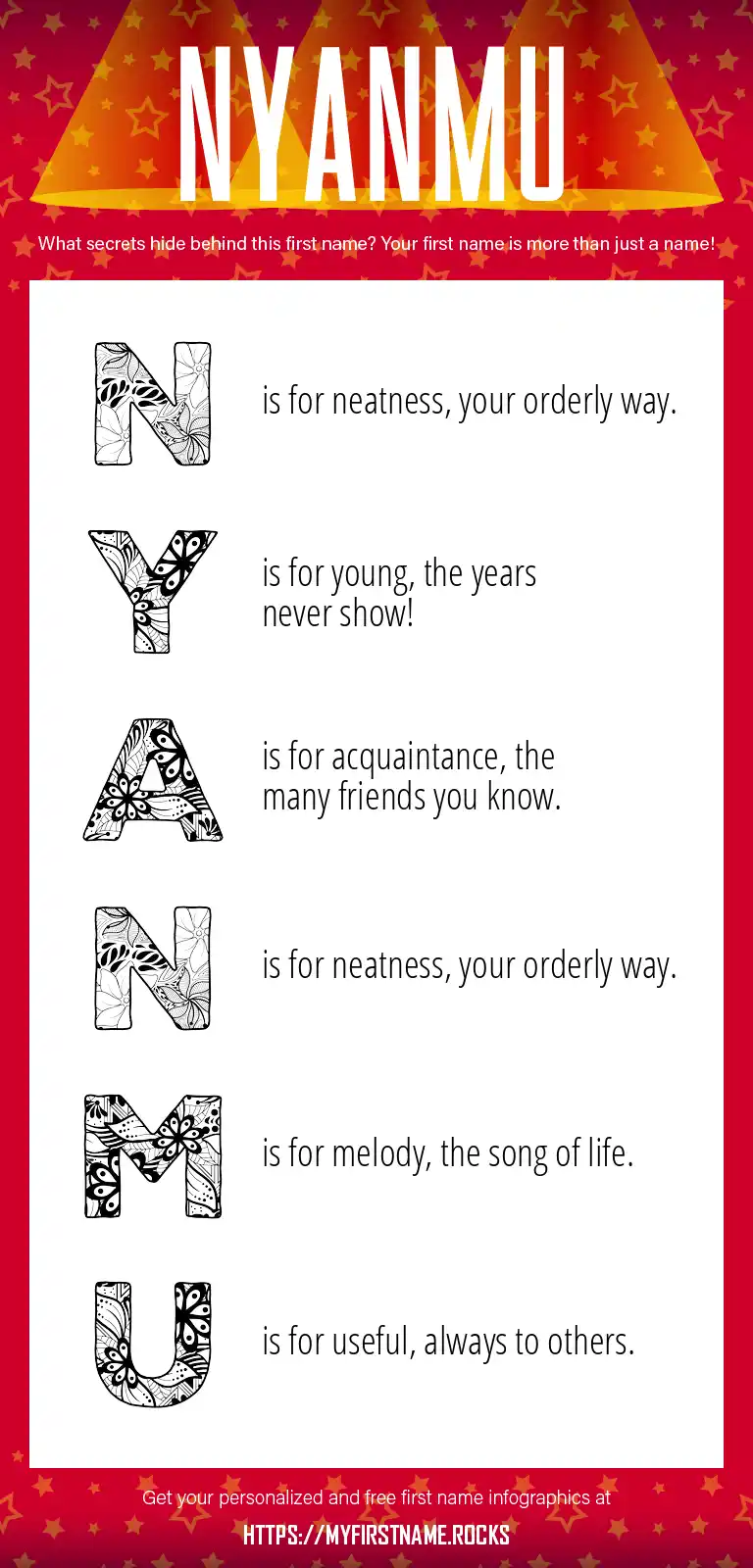 NYANMU

What secrets hide behind this first name? Your first name is more than just a name!

N is for neatness, your orderly way.

Y is for young, the years never show!

A is for acquaintance, the many friends you know.

N is for neatness, your orderly way.

M is for melody, the song of life.

U is for useful, always to others.

Get your personalized and free first name infographics at

HTTPS://MYFIRSTNAME.ROCKS