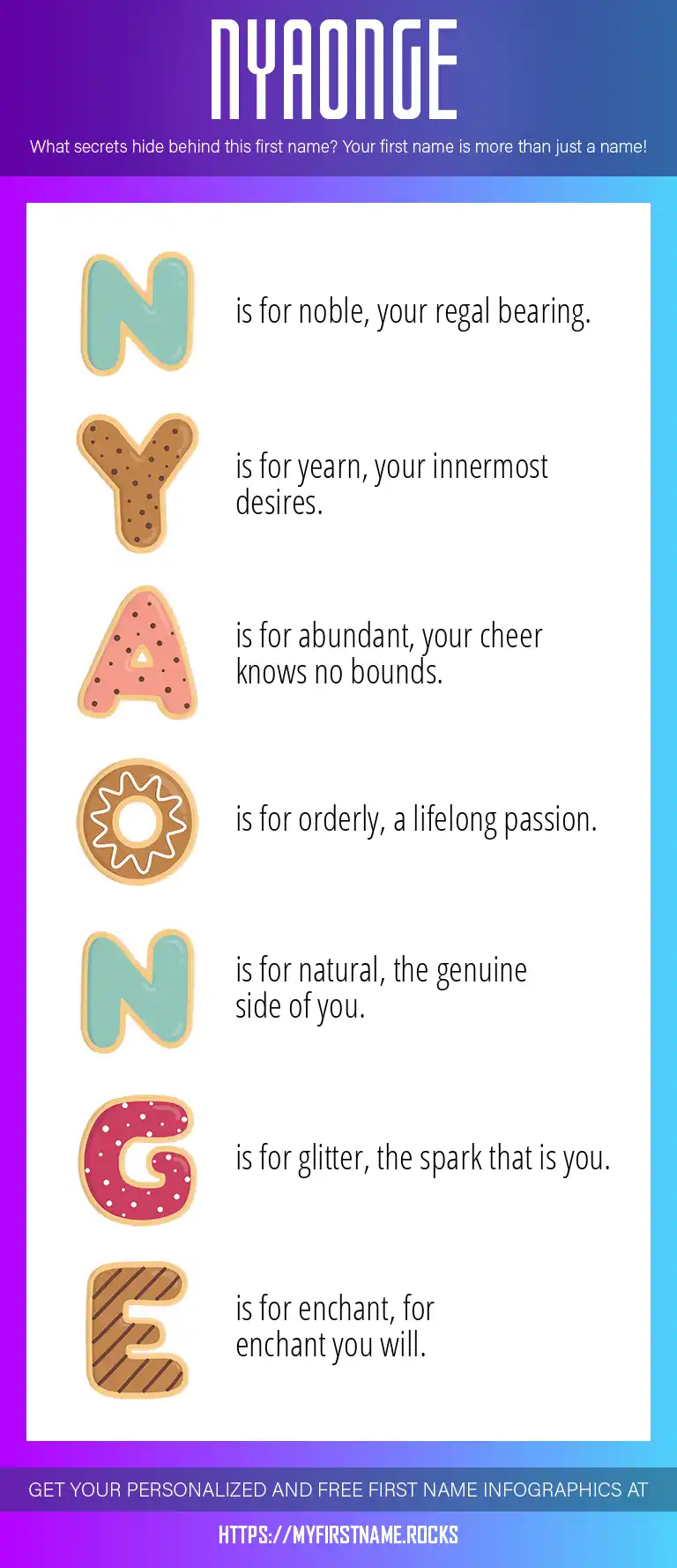 NYAONGE

What secrets hide behind this first name? Your first name is more than just a name!

N is for noble, your regal bearing.

Y is for yearn, your innermost desires.

A is for abundant, your cheer knows no bounds.

O is for orderly, a lifelong passion.

N is for natural, the genuine side of you.

G is for glitter, the spark that is you.

E is for enchant, for enchant you will.

GET YOUR PERSONALIZED AND FREE FIRST NAME INFOGRAPHICS AT

HTTPS://MYFIRSTNAME.ROCKS