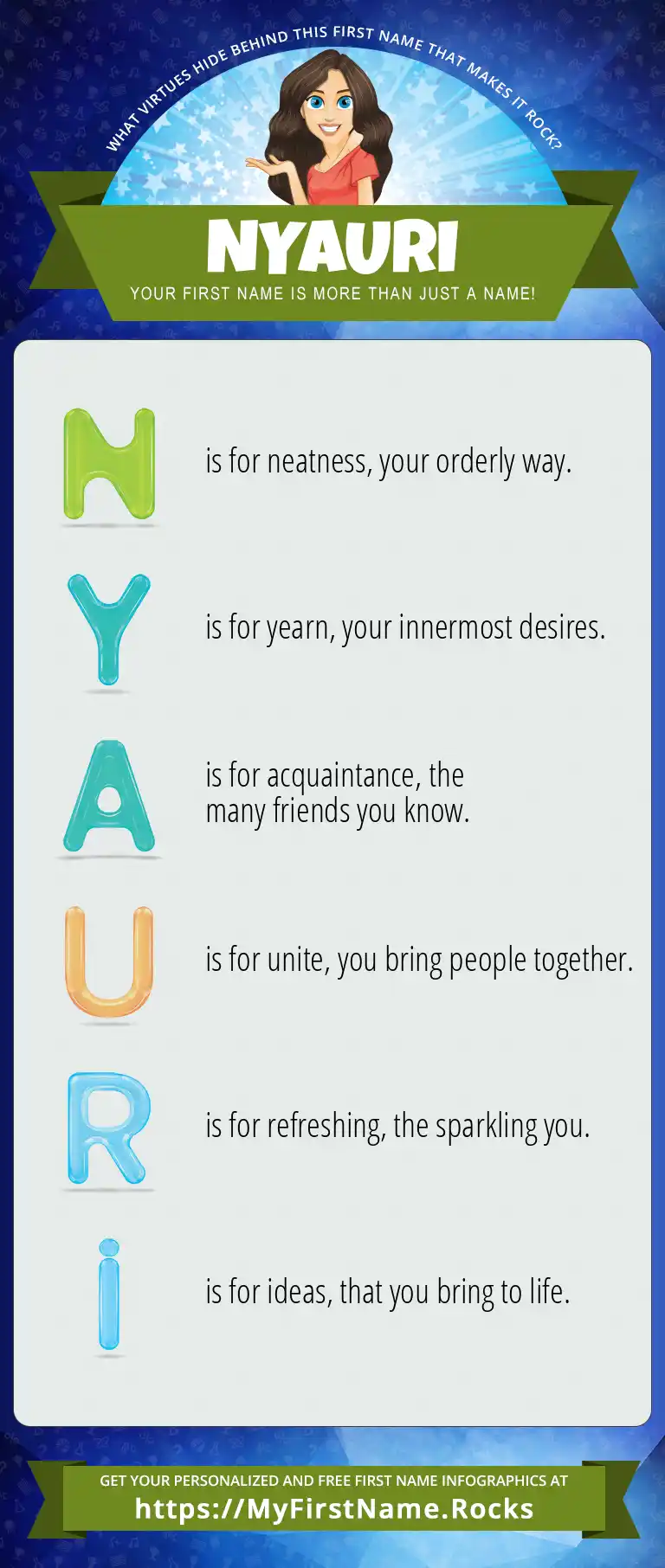 WHAT VIRTUES HIDE BEHIND THIS FIRST NAME THAT MAKES IT ROCK?

NYAURI

YOUR FIRST NAME IS MORE THAN JUST A NAME!

N is for neatness, your orderly way.

Y is for yearn, your innermost desires.

A is for acquaintance, the many friends you know.

U is for unite, you bring people together.

R is for refreshing, the sparkling you.

i is for ideas, that you bring to life.

GET YOUR PERSONALIZED AND FREE FIRST NAME INFOGRAPHICS AT

https://MyFirstName.Rocks