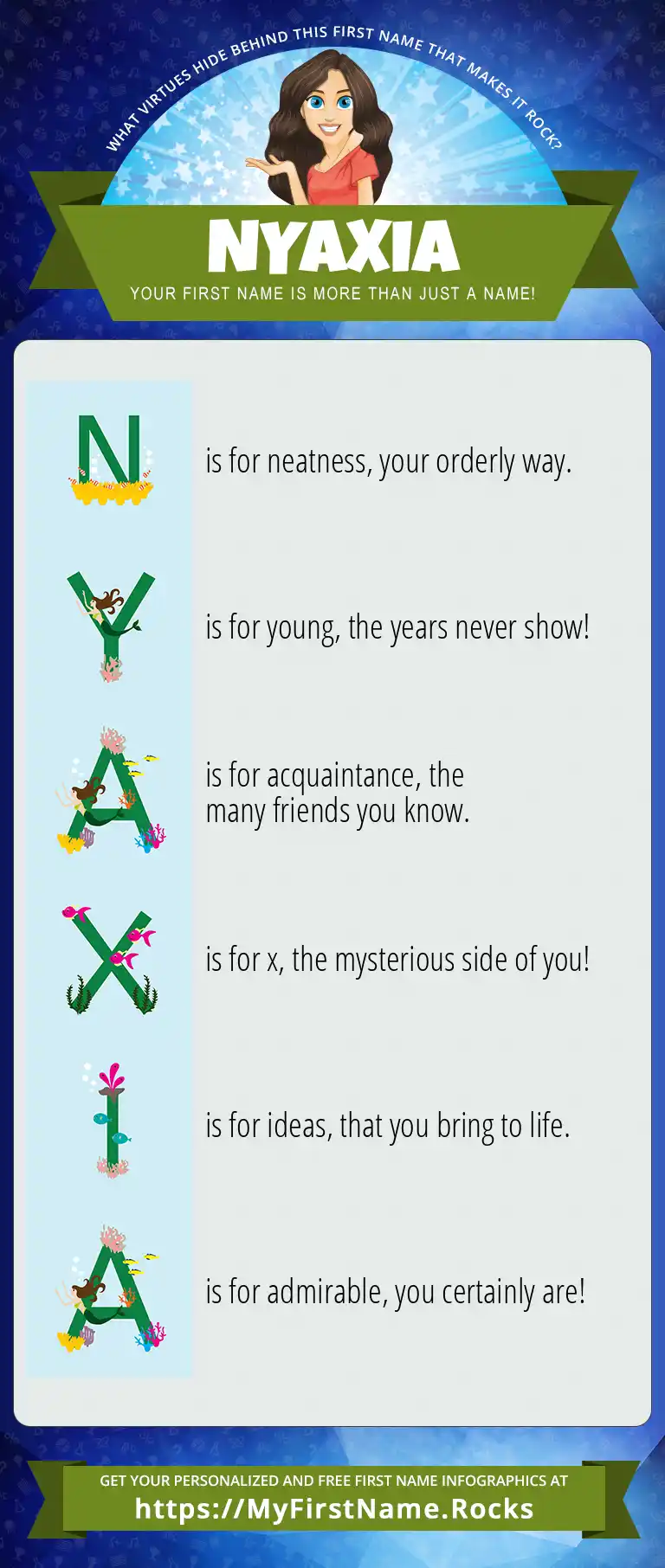 WHAT VIRTUES HIDE BEHIND THIS FIRST NAME THAT MAKES IT ROCK?

NYAXIA

YOUR FIRST NAME IS MORE THAN JUST A NAME!

N is for neatness, your orderly way.

Y is for young, the years never show!

A is for acquaintance, the many friends you know.

X is for x, the mysterious side of you!

I is for ideas, that you bring to life.

A is for admirable, you certainly are!

GET YOUR PERSONALIZED AND FREE FIRST NAME INFOGRAPHICS AT

https://MyFirstName.Rocks