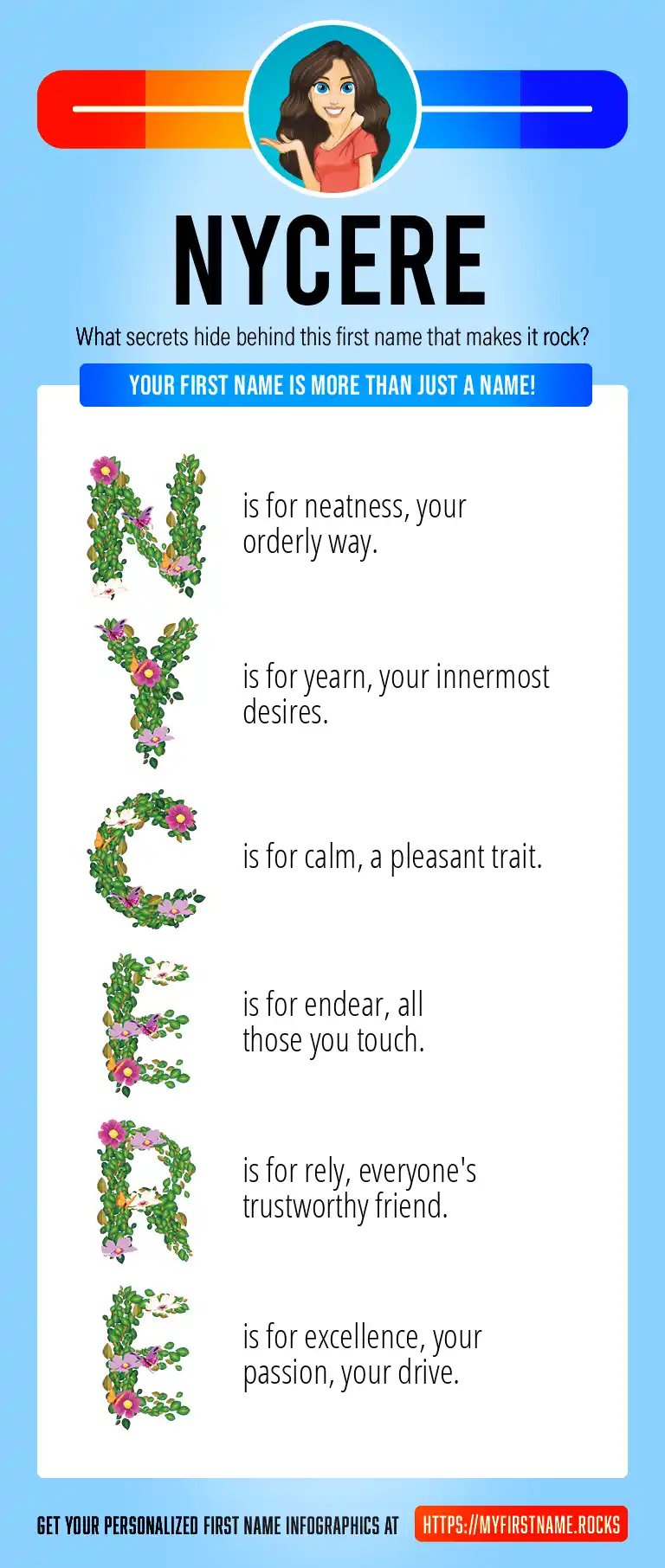 NYCERE

What secrets hide behind this first name that makes it rock?

YOUR FIRST NAME IS MORE THAN JUST A NAME!

N is for neatness, your orderly way.

Y is for yearn, your innermost desires.

C is for calm, a pleasant trait.

E is for endear, all those you touch.

R is for rely, everyone's trustworthy friend.

E is for excellence, your passion, your drive.

GET YOUR PERSONALIZED FIRST NAME INFOGRAPHICS AT HTTPS://MYFIRSTNAME.ROCKS