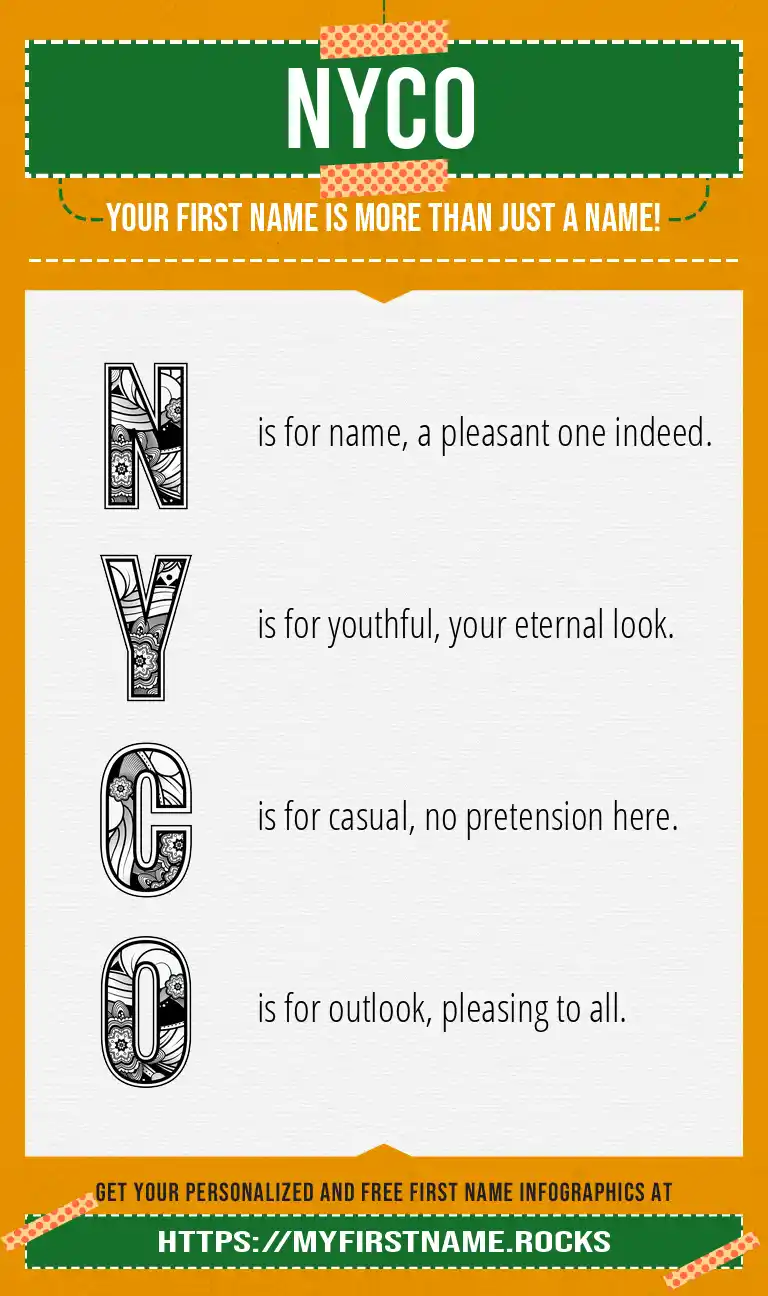 NYCO

YOUR FIRST NAME IS MORE THAN JUST A NAME!

N is for name, a pleasant one indeed.

Y is for youthful, your eternal look.

C is for casual, no pretension here.

O is for outlook, pleasing to all.

GET YOUR PERSONALIZED AND FREE FIRST NAME INFOGRAPHICS AT

HTTPS://MYFIRSTNAME.ROCKS