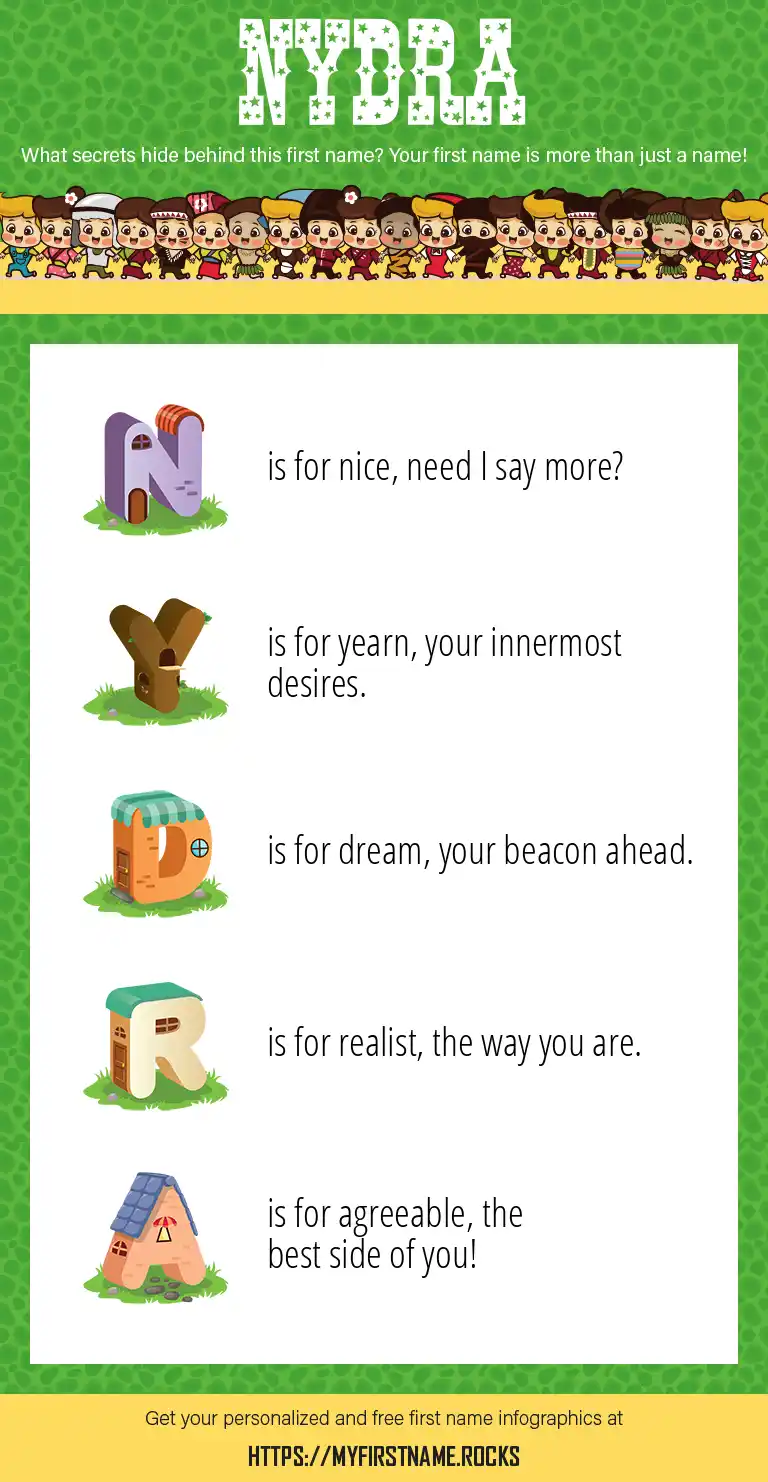 NYDRA

What secrets hide behind this first name? Your first name is more than just a name!

N is for nice, need I say more?

Y is for yearn, your innermost desires.

D is for dream, your beacon ahead.

R is for realist, the way you are.

A is for agreeable, the best side of you!

Get your personalized and free first name infographics at

HTTPS://MYFIRSTNAME.ROCKS