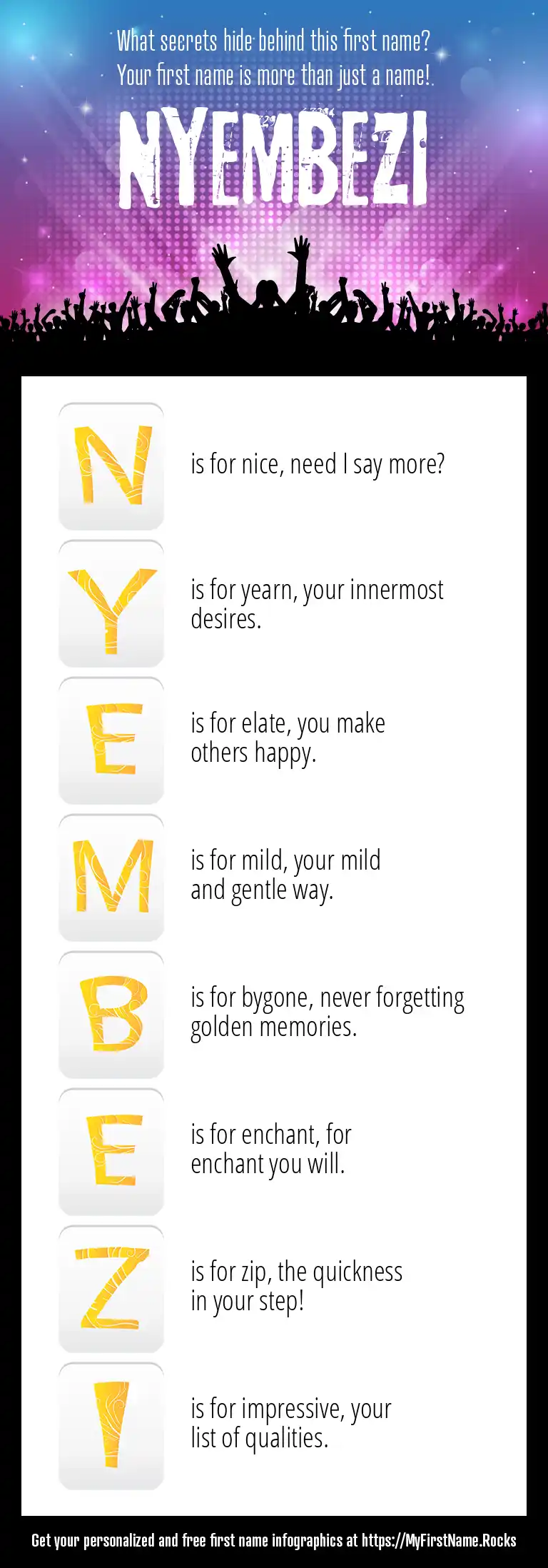 What secrets hide behind this first name?
Your first name is more than just a name!

NYEMBEZI

N is for nice, need I say more?

Y is for yearn, your innermost desires.

E is for elate, you make others happy.

M is for mild, your mild and gentle way.

B is for bygone, never forgetting golden memories.

E is for enchant, for enchant you will.

Z is for zip, the quickness in your step!

I is for impressive, your list of qualities.

Get your personalized and free first name infographics at https://MyFirstName.Rocks