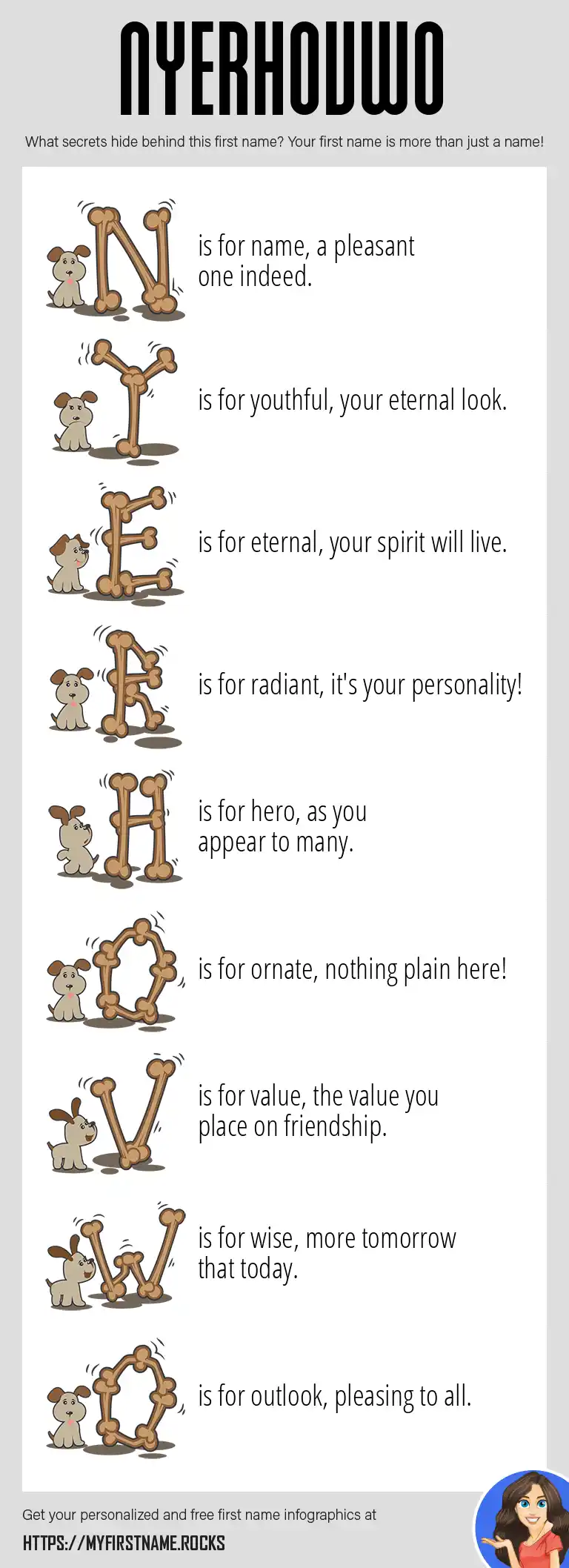 NYERHOVWO

What secrets hide behind this first name? Your first name is more than just a name!

N is for name, a pleasant one indeed.

Y is for youthful, your eternal look.

E is for eternal, your spirit will live.

R is for radiant, it's your personality!

H is for hero, as you appear to many.

O is for ornate, nothing plain here!

V is for value, the value you place on friendship.

W is for wise, more tomorrow that today.

O is for outlook, pleasing to all.

Get your personalized and free first name infographics at

HTTPS://MYFIRSTNAME.ROCKS