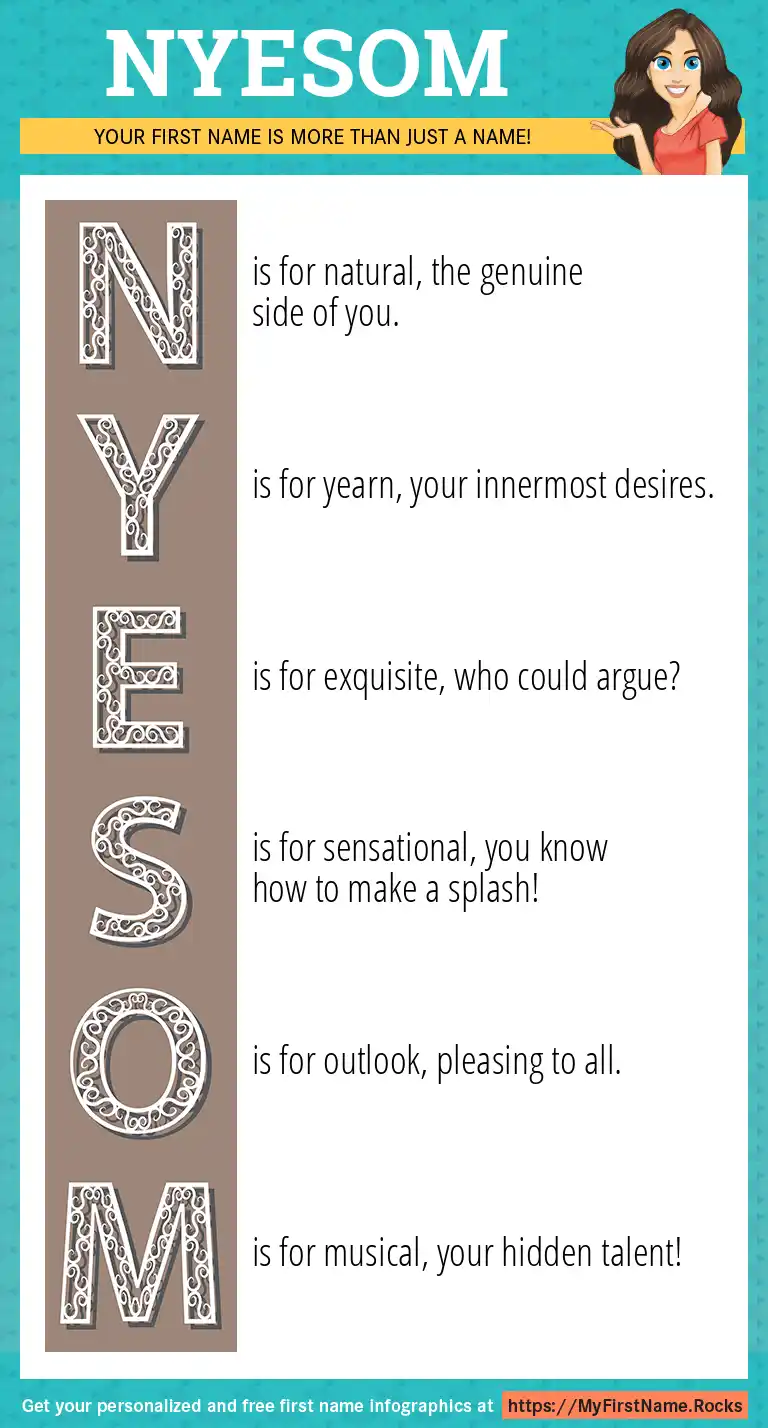 NYESOM

YOUR FIRST NAME IS MORE THAN JUST A NAME!

N is for natural, the genuine side of you.

Y is for yearn, your innermost desires.

E is for exquisite, who could argue?

S is for sensational, you know how to make a splash!

O is for outlook, pleasing to all.

M is for musical, your hidden talent!

Get your personalized and free first name infographics at https://MyFirstName.Rocks