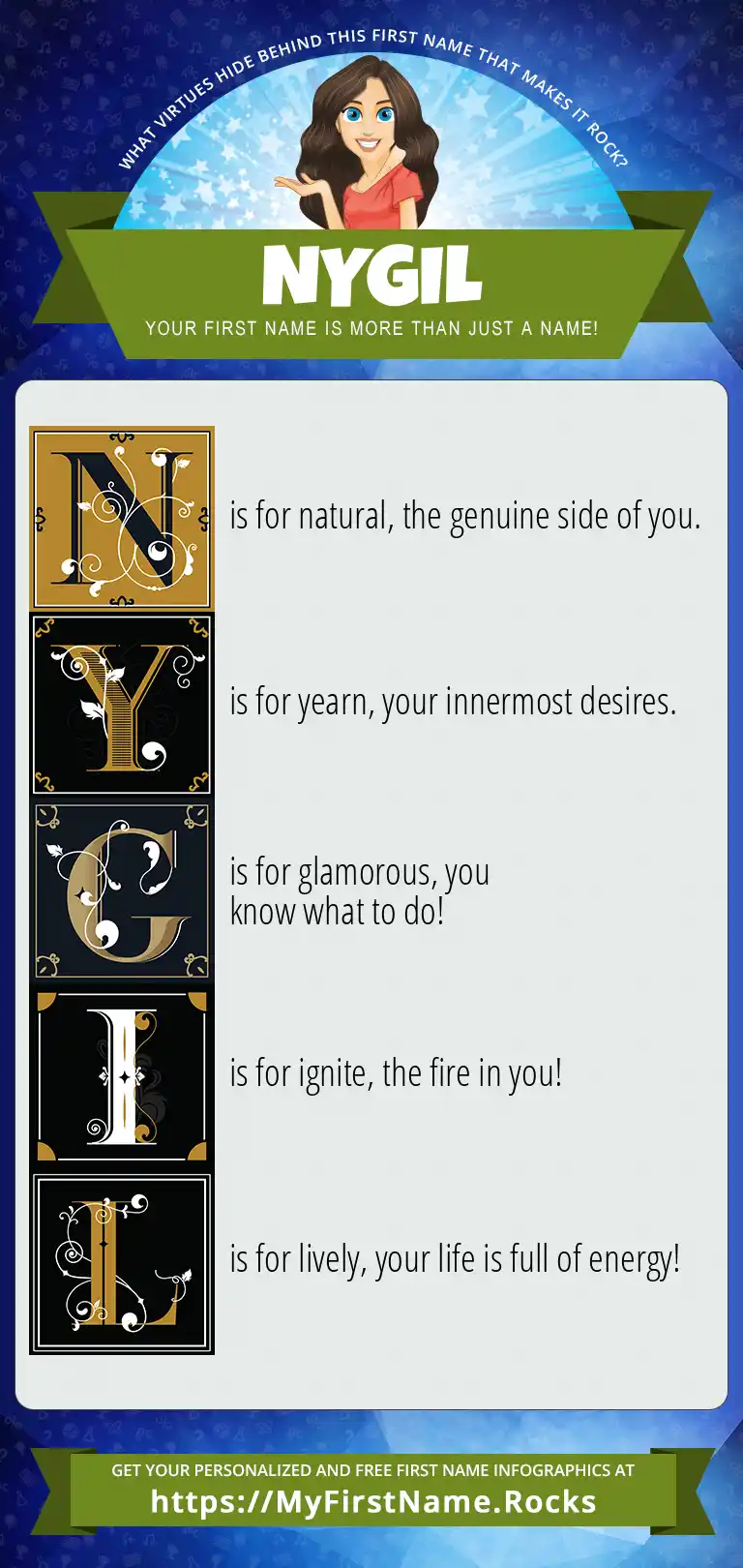 WHAT VIRTUES HIDE BEHIND THIS FIRST NAME THAT MAKES IT ROCK?

NYGIL

YOUR FIRST NAME IS MORE THAN JUST A NAME!

N is for natural, the genuine side of you.

Y is for yearn, your innermost desires.

G is for glamorous, you know what to do!

I is for ignite, the fire in you!

L is for lively, your life is full of energy!

GET YOUR PERSONALIZED AND FREE FIRST NAME INFOGRAPHICS AT

https://MyFirstName.Rocks