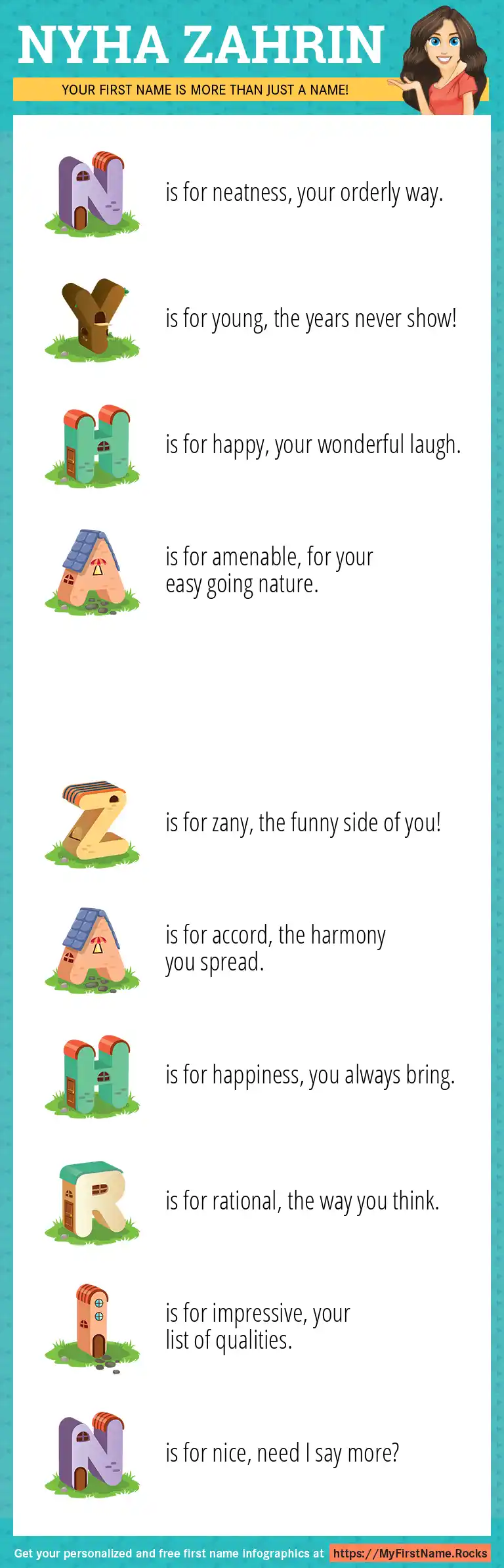 NYHA ZAHRIN

YOUR FIRST NAME IS MORE THAN JUST A NAME!

N is for neatness, your orderly way.

Y is for young, the years never show!

H is for happy, your wonderful laugh.

A is for amenable, for your easy going nature.

Z is for zany, the funny side of you!

A is for accord, the harmony you spread.

H is for happiness, you always bring.

R is for rational, the way you think.

I is for impressive, your list of qualities.

N is for nice, need I say more?

Get your personalized and free first name infographics at https://MyFirstName.Rocks