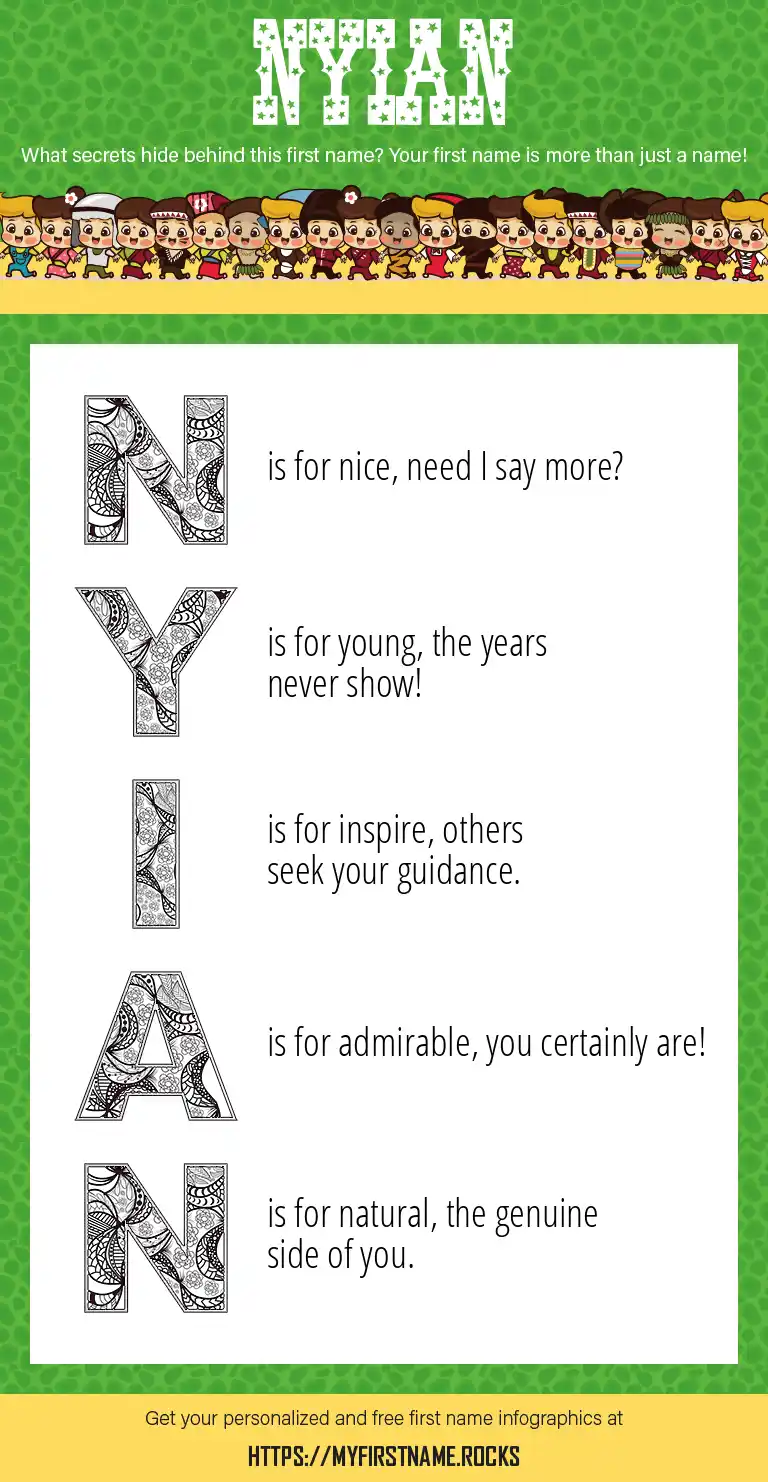 NYIAN

What secrets hide behind this first name? Your first name is more than just a name!

N is for nice, need I say more?

Y is for young, the years never show!

I is for inspire, others seek your guidance.

A is for admirable, you certainly are!

N is for natural, the genuine side of you.

Get your personalized and free first name infographics at

HTTPS://MYFIRSTNAME.ROCKS