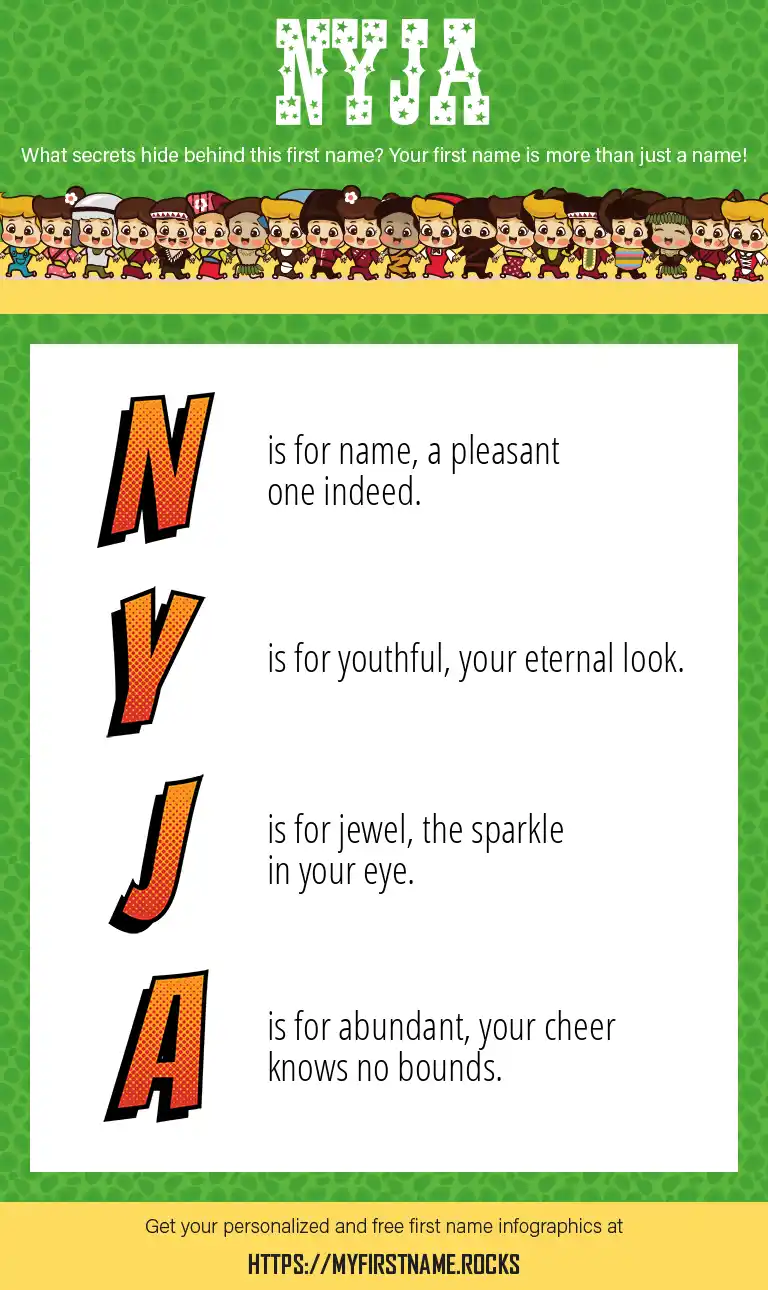 NYJA

What secrets hide behind this first name? Your first name is more than just a name!

N is for name, a pleasant one indeed.

Y is for youthful, your eternal look.

J is for jewel, the sparkle in your eye.

A is for abundant, your cheer knows no bounds.

Get your personalized and free first name infographics at

HTTPS://MYFIRSTNAME.ROCKS