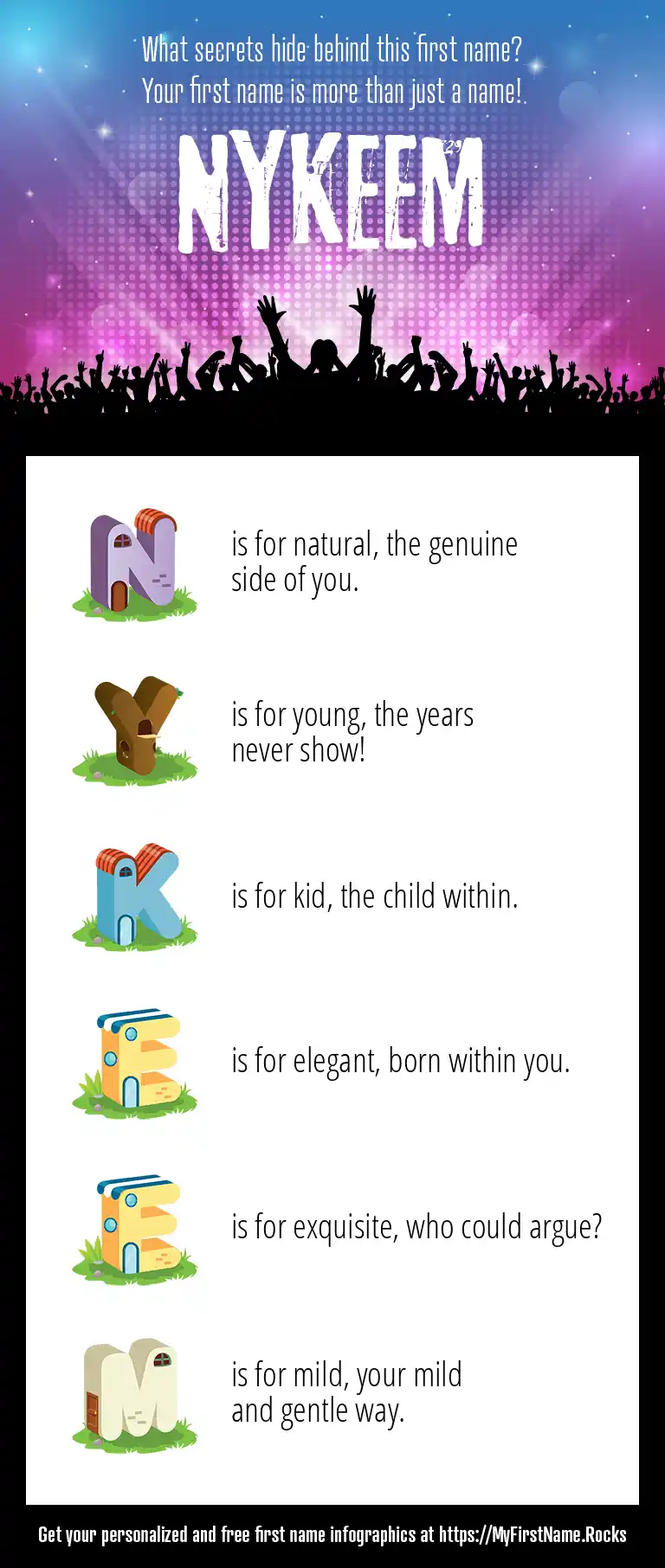 What secrets hide behind this first name?
Your first name is more than just a name!

NYKEEM

N is for natural, the genuine side of you.

Y is for young, the years never show!

K is for kid, the child within.

E is for elegant, born within you.

E is for exquisite, who could argue?

M is for mild, your mild and gentle way.

Get your personalized and free first name infographics at https://MyFirstName.Rocks