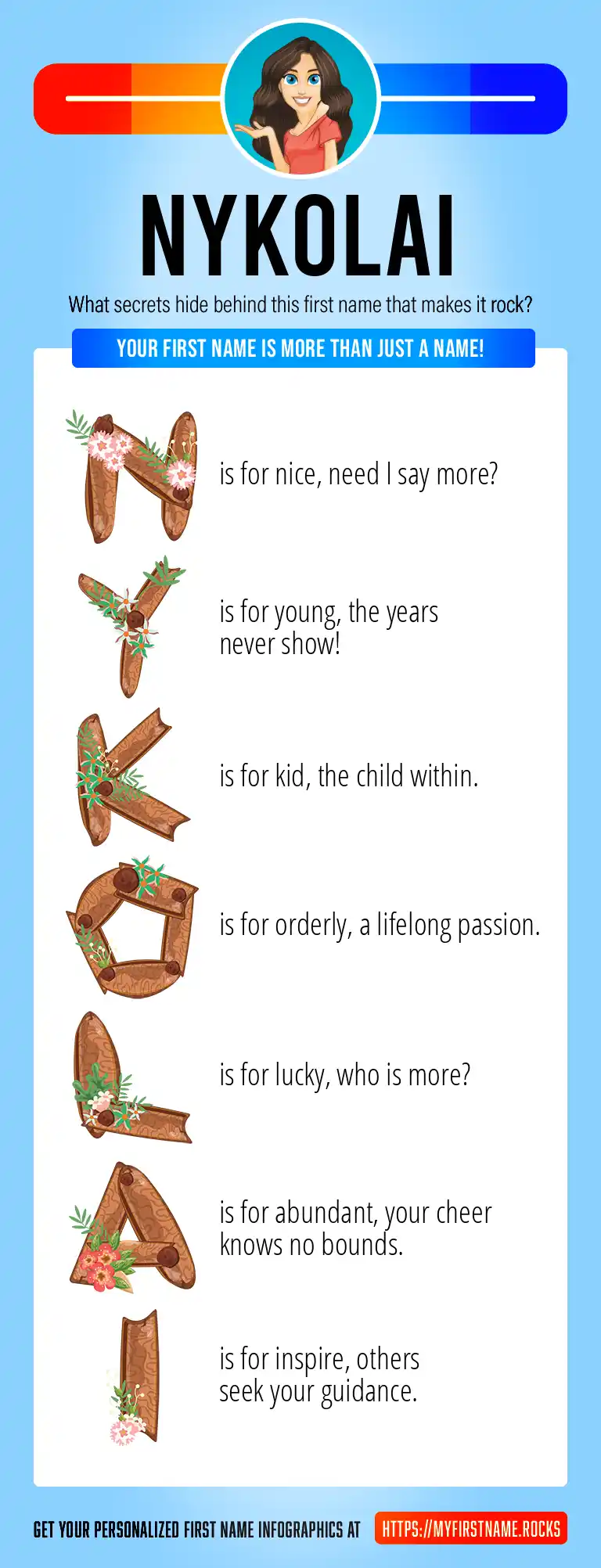 NYKOLAI

What secrets hide behind this first name that makes it rock?

YOUR FIRST NAME IS MORE THAN JUST A NAME!

N is for nice, need I say more?

Y is for young, the years never show!

K is for kid, the child within.

O is for orderly, a lifelong passion.

L is for lucky, who is more?

A is for abundant, your cheer knows no bounds.

I is for inspire, others seek your guidance.

GET YOUR PERSONALIZED FIRST NAME INFOGRAPHICS AT HTTPS://MYFIRSTNAME.ROCKS